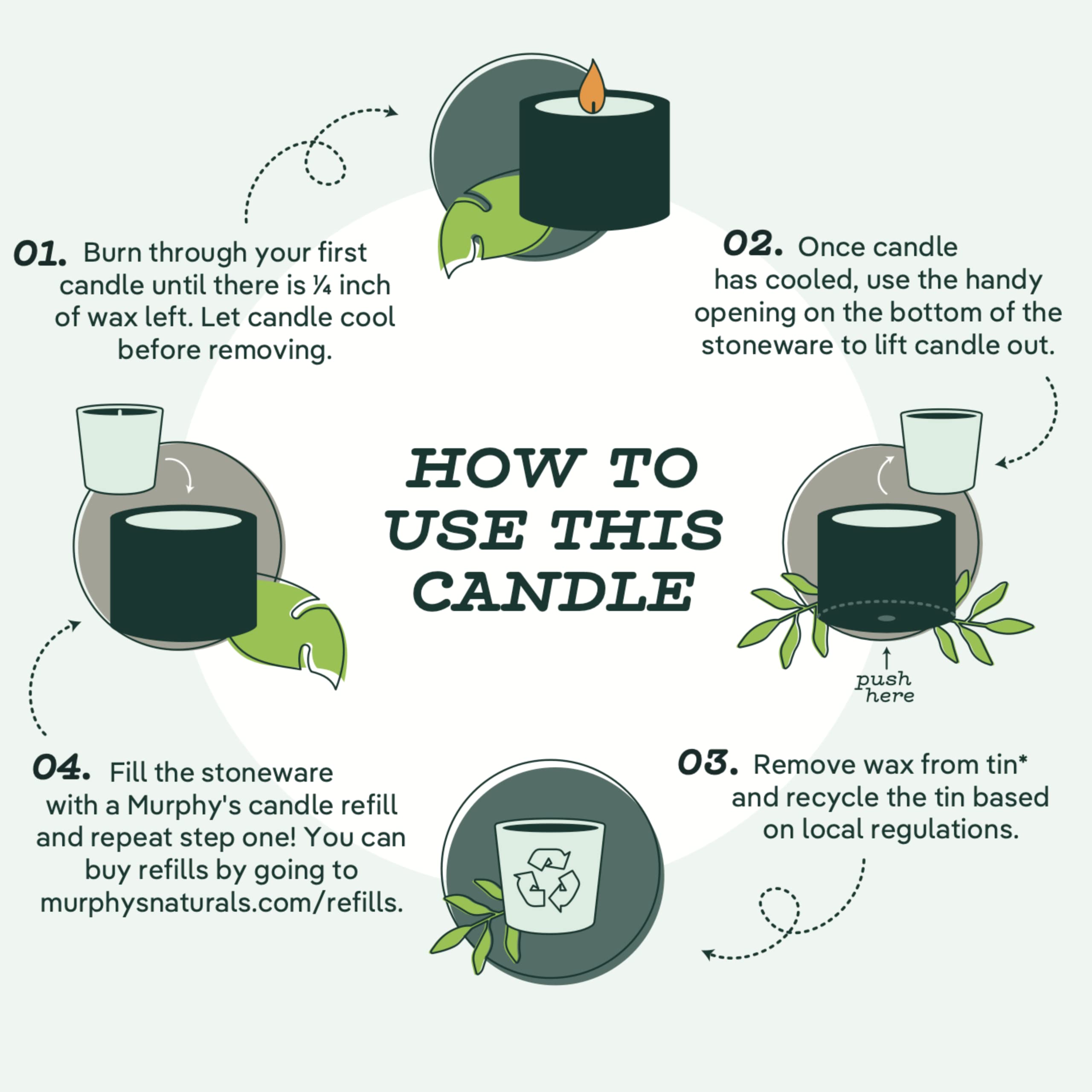 HOW TO USE THIS CANDLE

01. Burn through your first candle until there is ¼ inch of wax left. Let candle cool before removing.

02. Once candle has cooled, use the handy opening on the bottom of the stoneware to lift candle out.

push here

03. Remove wax from tin* and recycle the tin based on local regulations.

04. Fill the stoneware with a Murphy's candle refill and repeat step one! You can buy refills by going to murphysnaturals.com/refills.