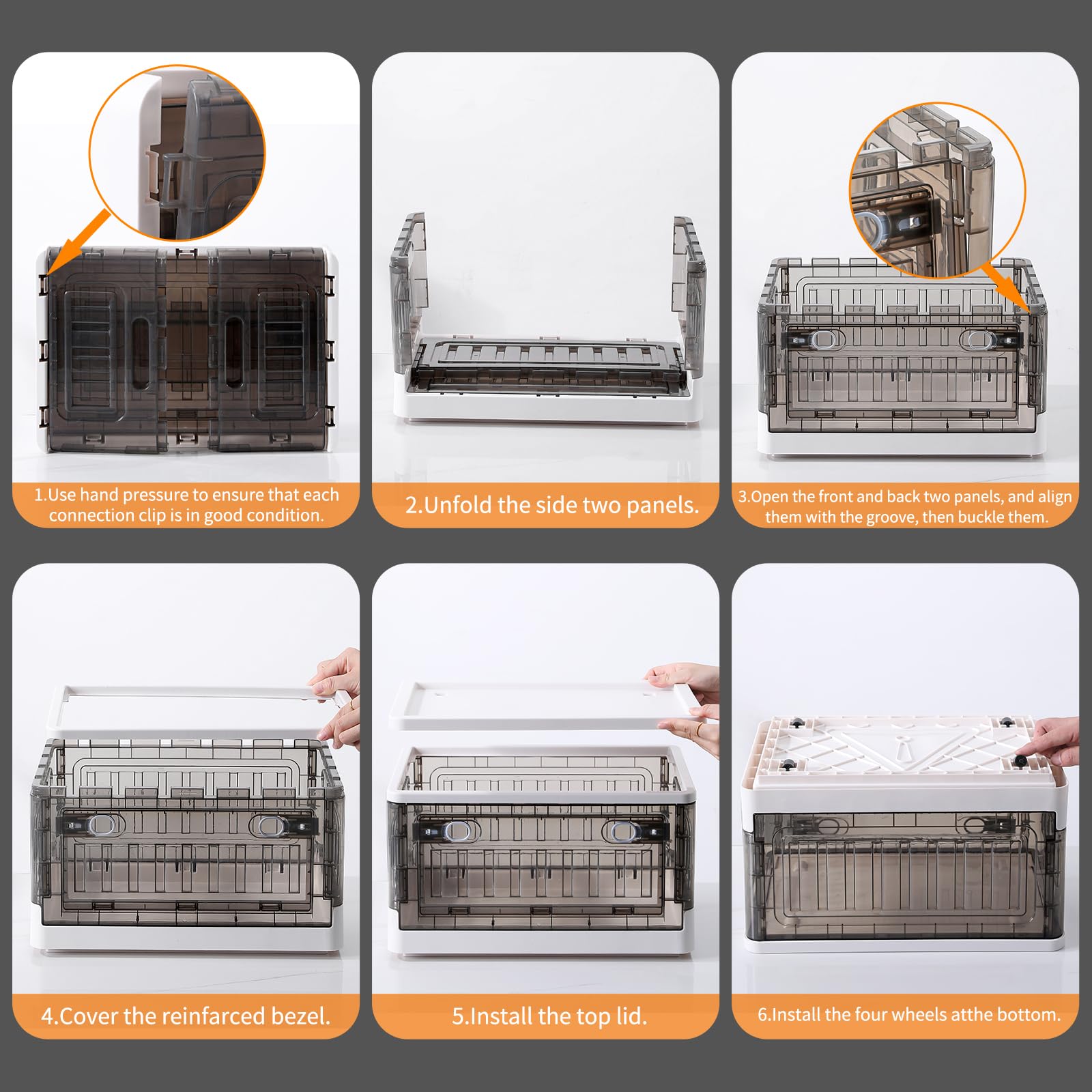 1.Use hand pressure to ensure that each connection clip is in good condition.

2.Unfold the side two panels.

3.Open the front and back two panels, and align them with the groove, then buckle them.

4.Cover the reinfarced bezel.

5.Install the top lid.

6.Install the four wheels atthe bottom.