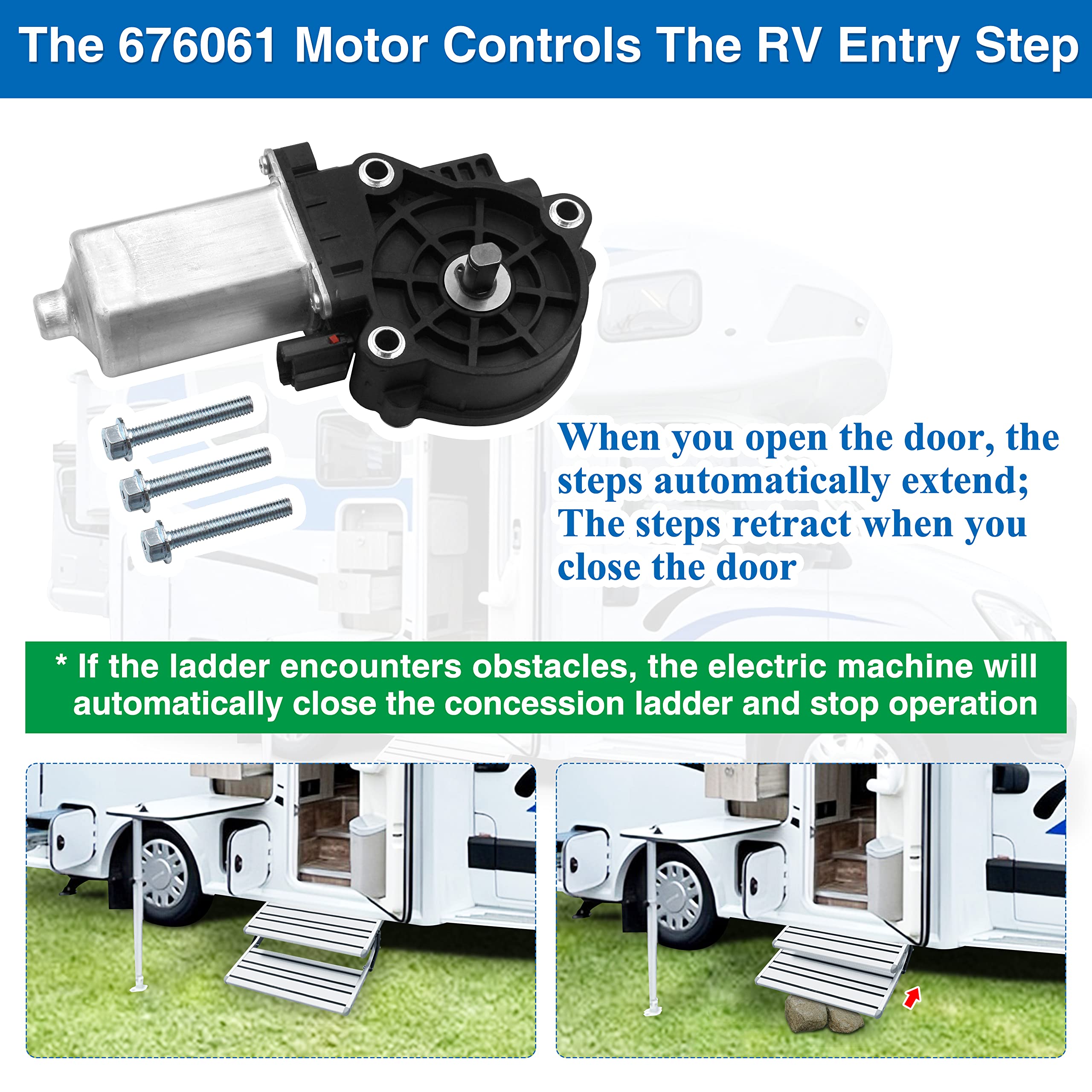 The 676061 Motor Controls The RV Entry Step

When you open the door, the steps automatically extend; The steps retract when you close the door

* If the ladder encounters obstacles, the electric machine will automatically close the concession ladder and stop operation