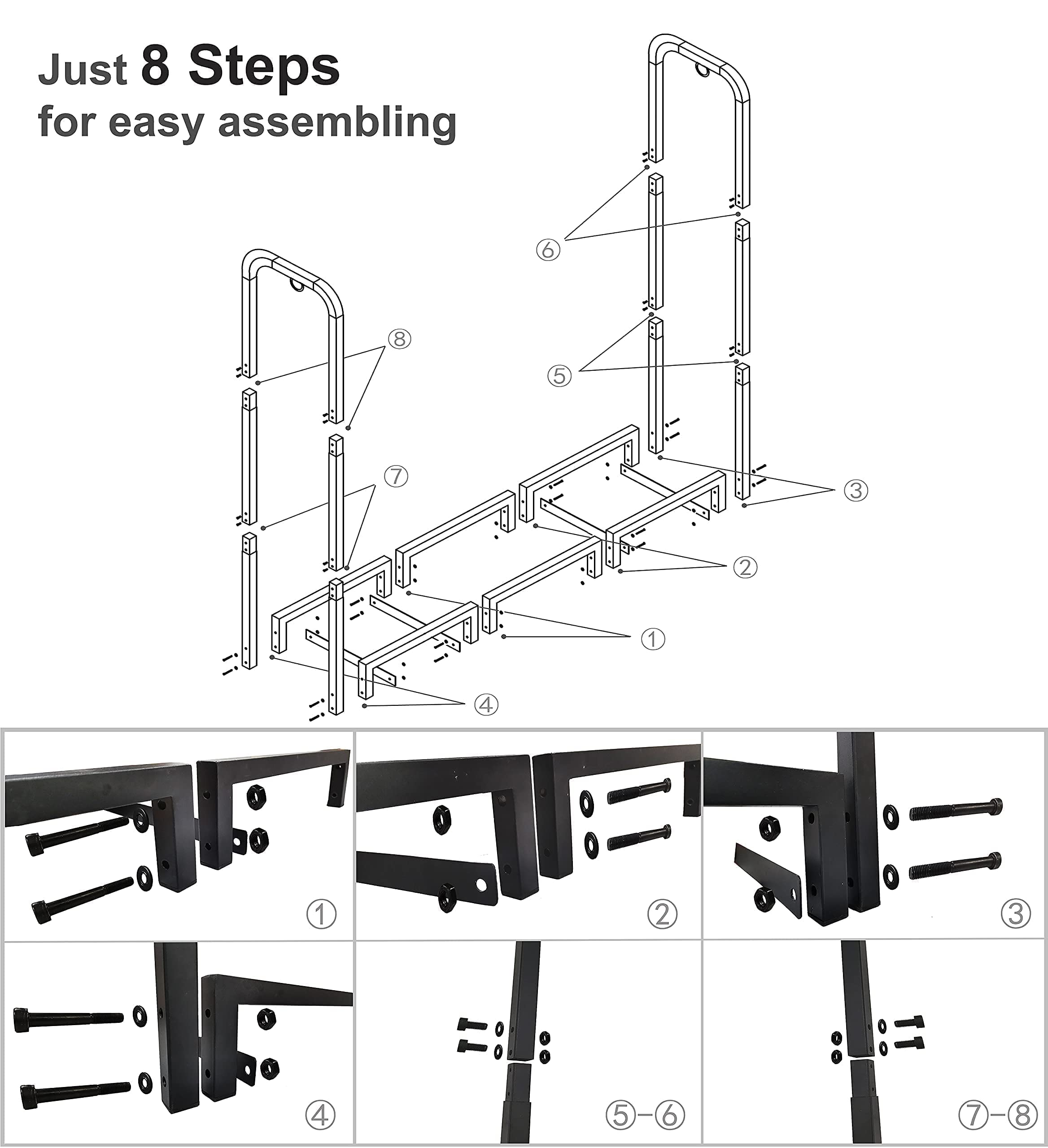 Just 8 Steps
for easy assembling

⑥

⑧

⑤

⑦

③

②

①

④

①

②

③

④

⑤-⑥

⑦-⑧