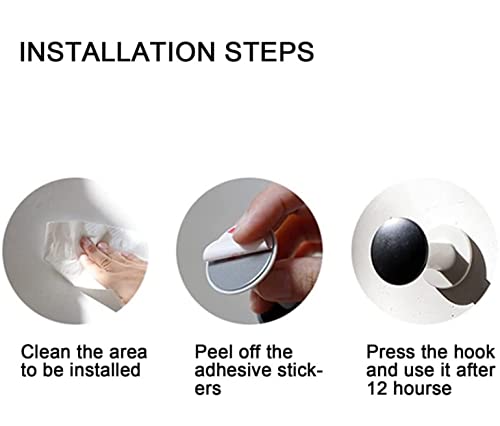 INSTALLATION STEPS

Clean the area to be installed

Peel off the adhesive stickers

Press the hook and use it after 12 hourse