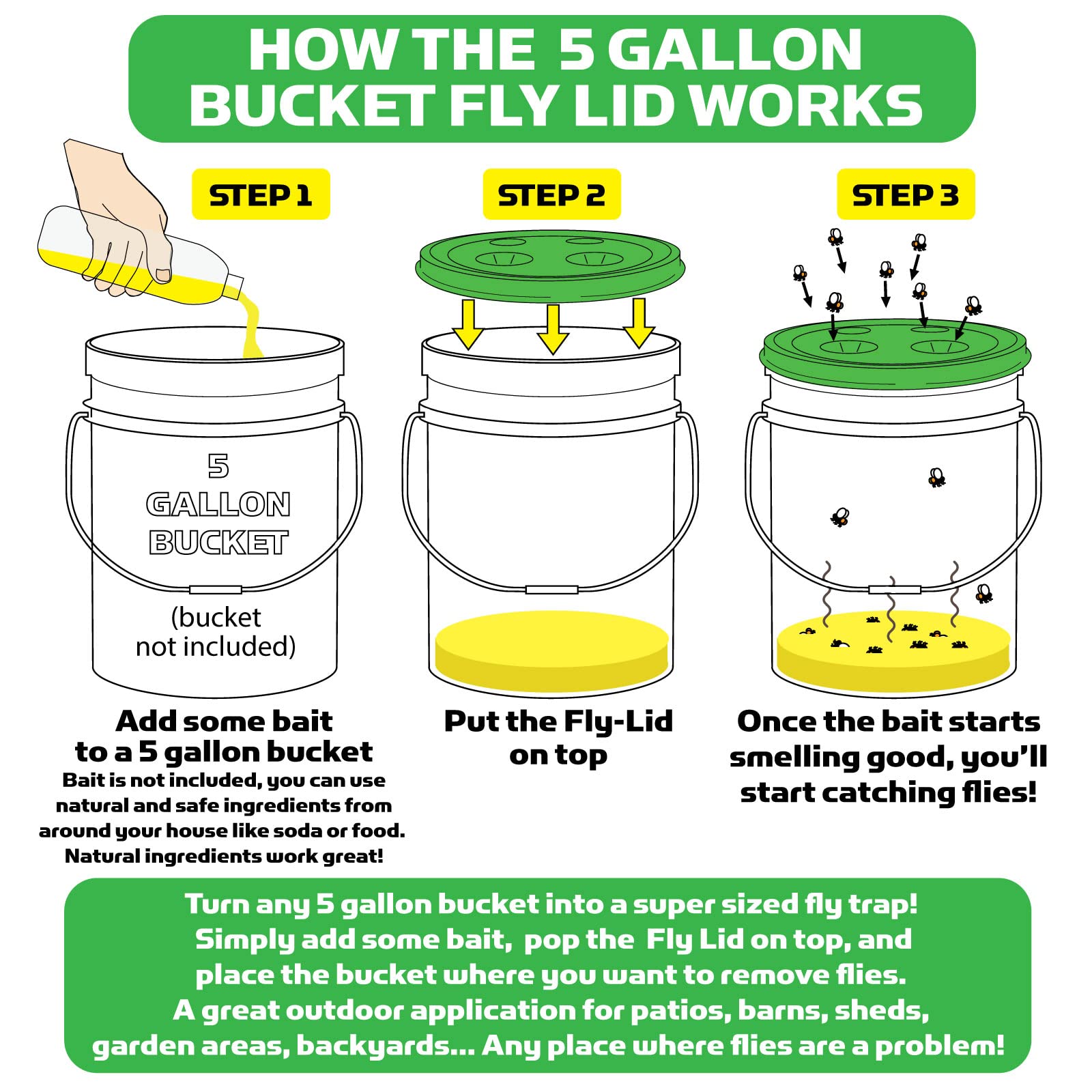 HOW THE 5 GALLON BUCKET FLY LID WORKS

STEP 1

5 GALLON BUCKET

(bucket not included)

Add some bait to a 5 gallon bucket

Bait is not included, you can use natural and safe ingredients from around your house like soda or food. Natural ingredients work great!

STEP 2

Put the Fly-Lid on top

STEP 3

Once the bait starts smelling good, you'll start catching flies!

Turn any 5 gallon bucket into a super sized fly trap! Simply add some bait, pop the Fly Lid on top, and place the bucket where you want to remove flies. A great outdoor application for patios, barns, sheds, garden areas, backyards... Any place where flies are a problem!