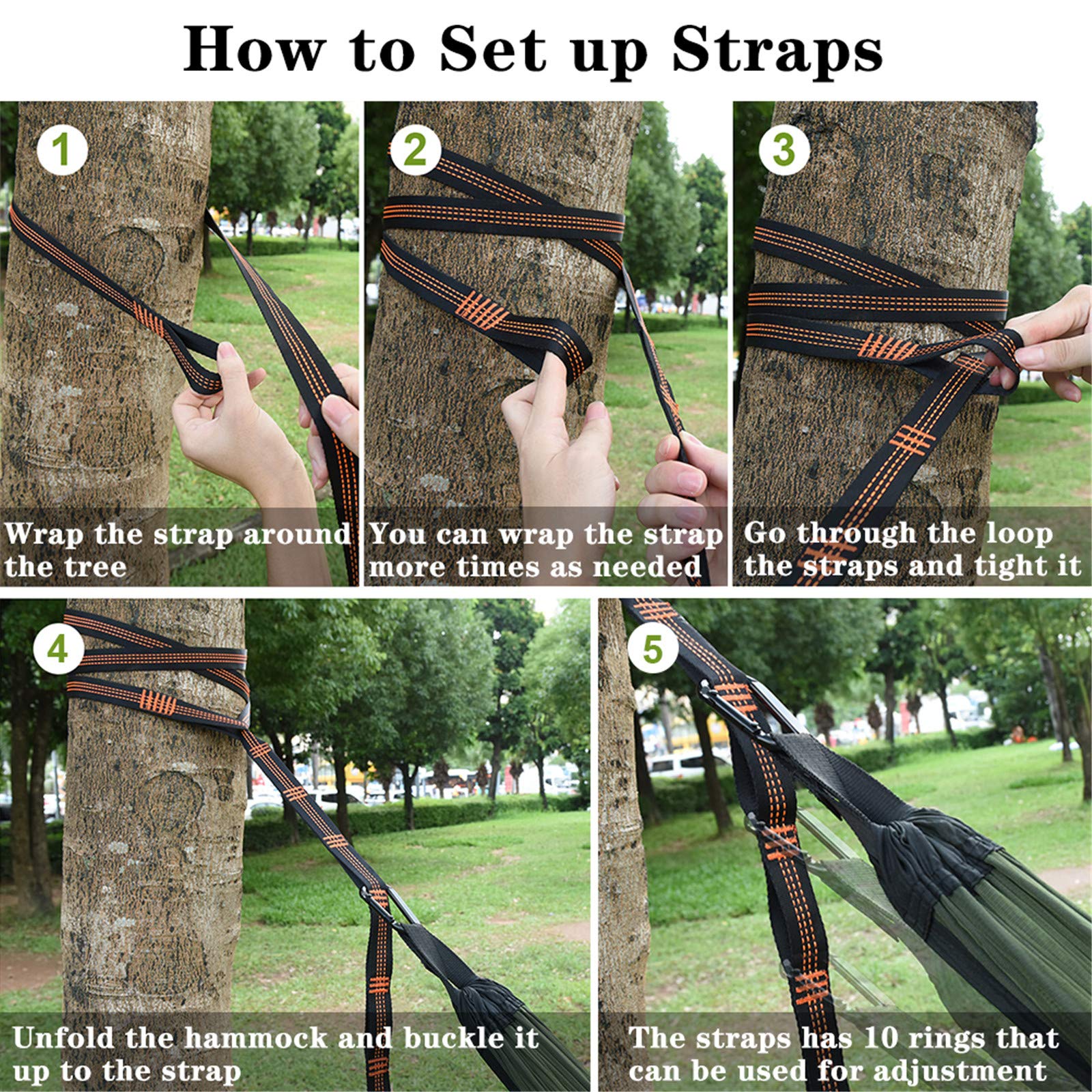 How to Set up Straps

1

Wrap the strap around the tree

2

You can wrap the strap more times as needed

3

Go through the loop the straps and tight it

4

Unfold the hammock and buckle it up to the strap

5

The straps has 10 rings that can be used for adjustment