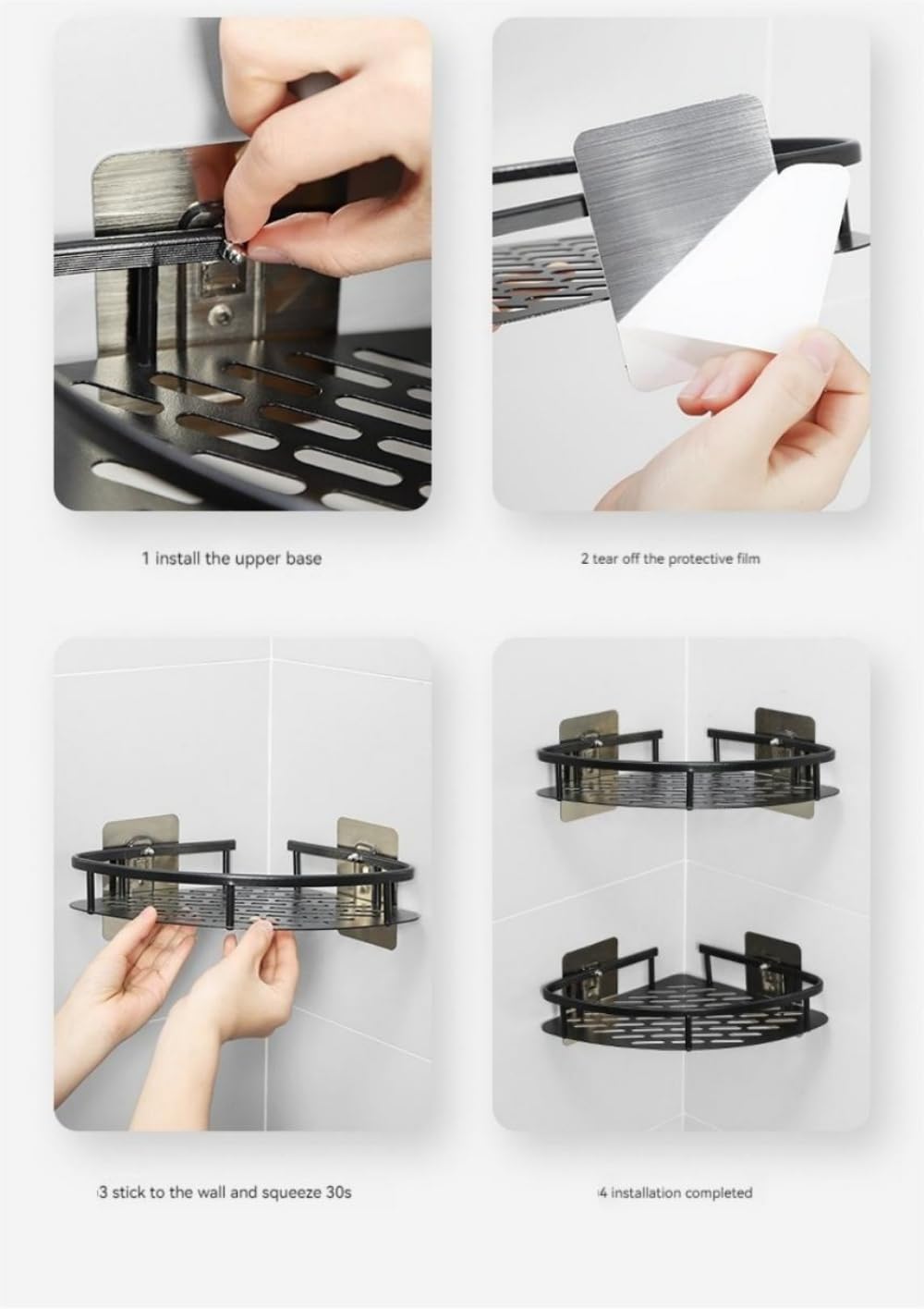 1 install the upper base

2 tear off the protective film

3 stick to the wall and squeeze 30s

4 installation completed