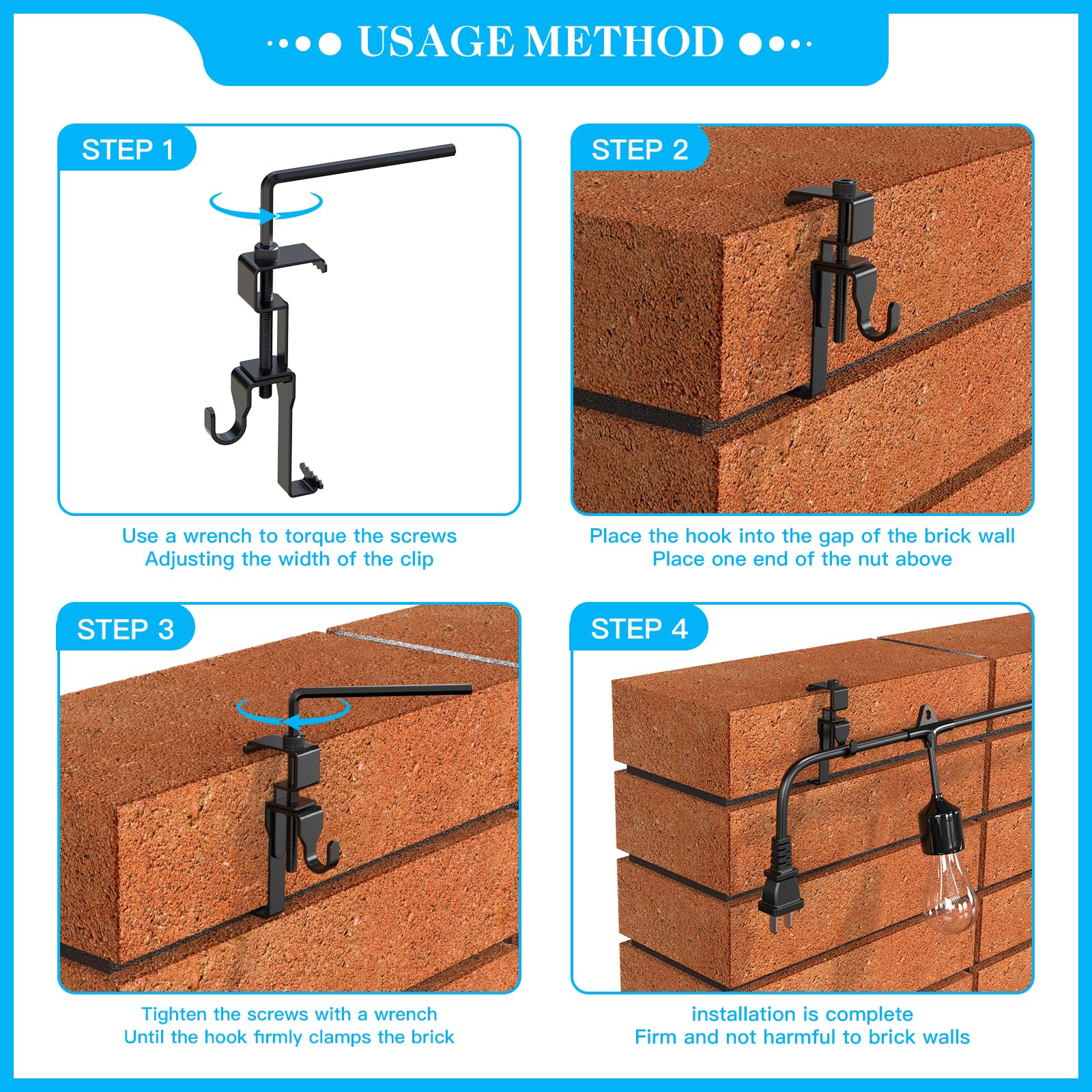 USAGE METHOD

STEP 1

Use a wrench to torque the screws
Adjusting the width of the clip

STEP 2

Place the hook into the gap of the brick wall
Place one end of the nut above

STEP 3

Tighten the screws with a wrench
Until the hook firmly clamps the brick

STEP 4

installation is complete
Firm and not harmful to brick walls