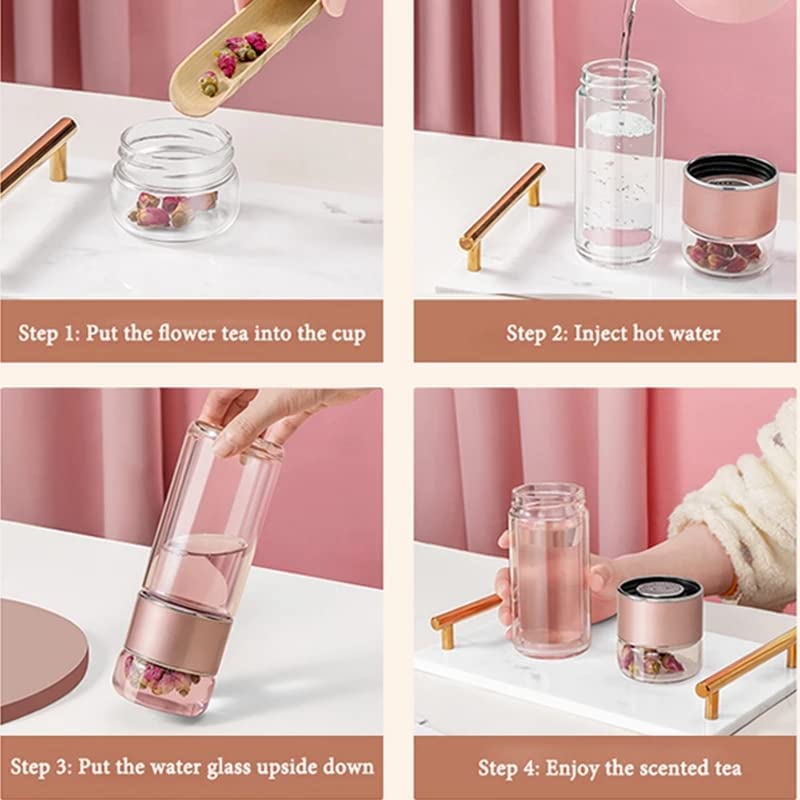 Step 1: Put the flower tea into the cup

Step 2: Inject hot water

Step 3: Put the water glass upside down

Step 4: Enjoy the scented tea