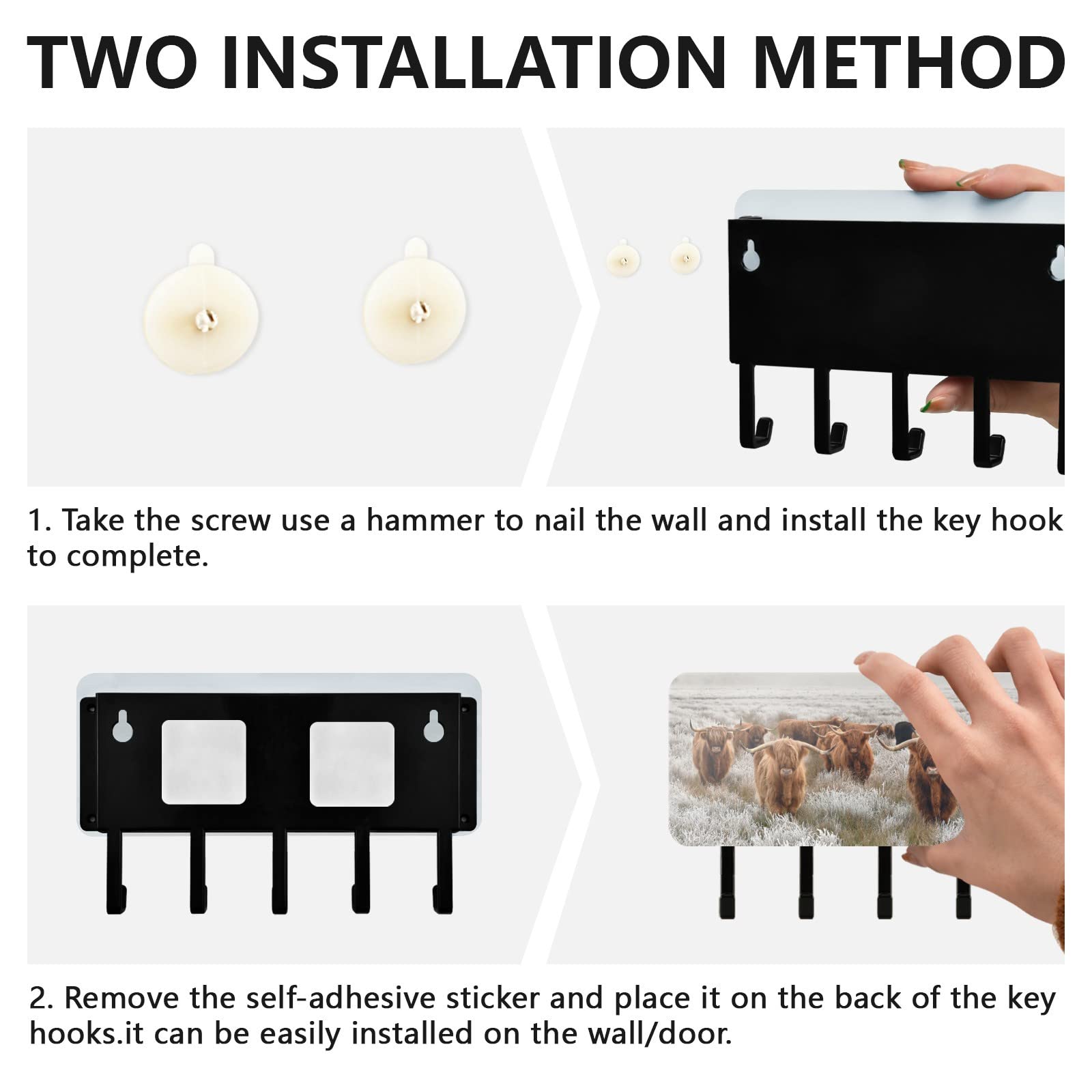 TWO INSTALLATION METHOD

1. Take the screw use a hammer to nail the wall and install the key hook to complete.

2. Remove the self-adhesive sticker and place it on the back of the key hooks.it can be easily installed on the wall/door.