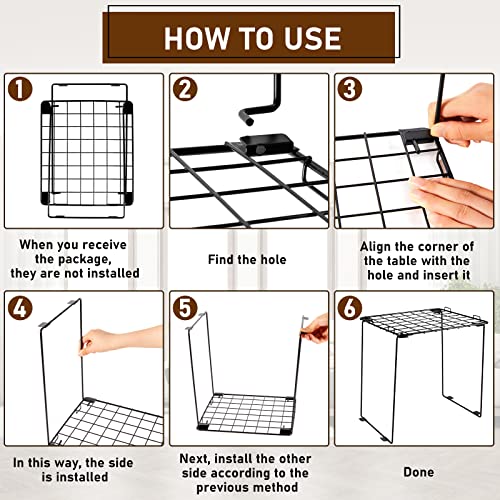 HOW TO USE

1

When you receive the package, they are not installed

2

Find the hole

3

Align the corner of the table with the hole and insert it

4

In this way, the side is installed

5

Next, install the other side according to the previous method

6

Done