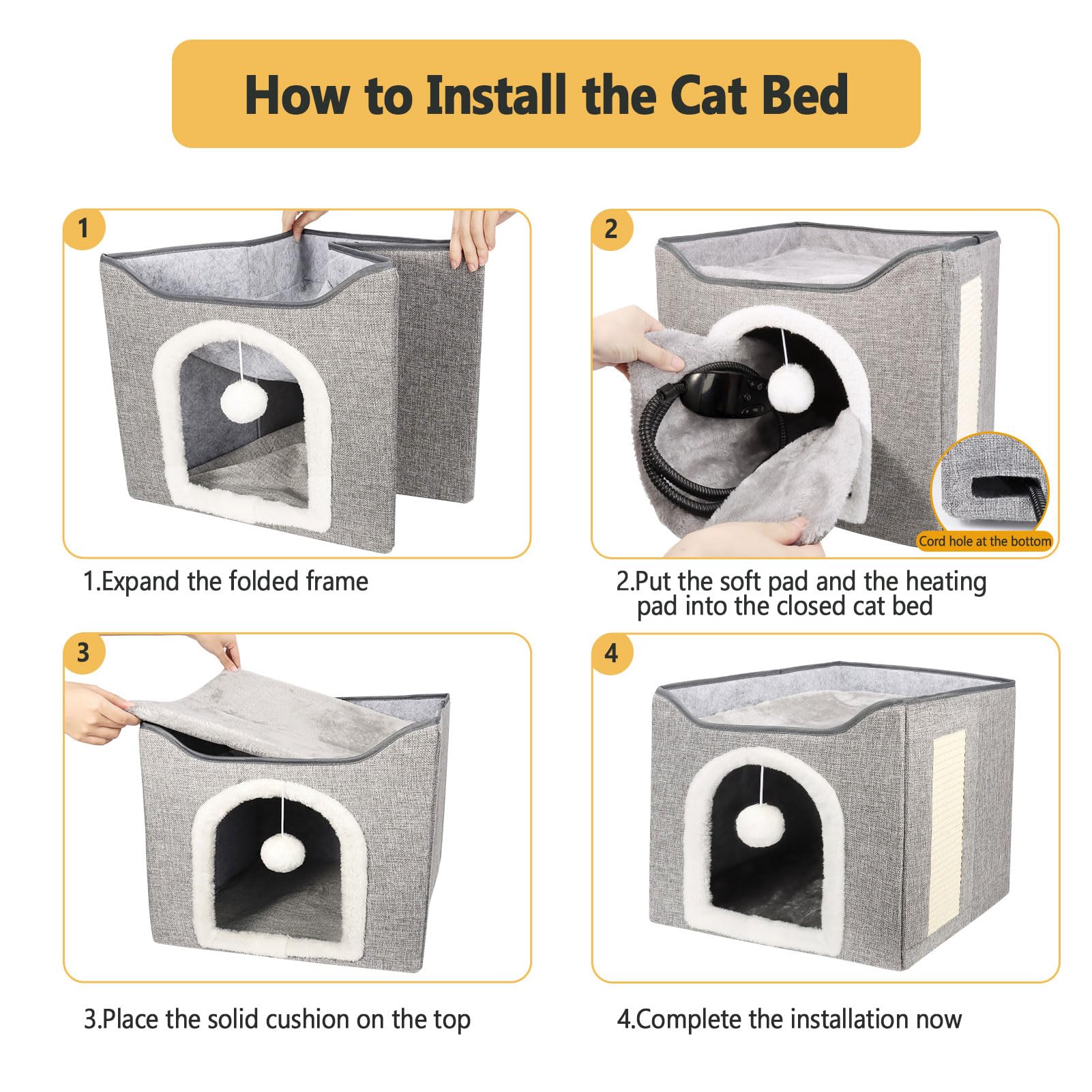 How to Install the Cat Bed

1

1.Expand the folded frame

2

Cord hole at the bottom

2.Put the soft pad and the heating pad into the closed cat bed

3

3.Place the solid cushion on the top

4

4.Complete the installation now