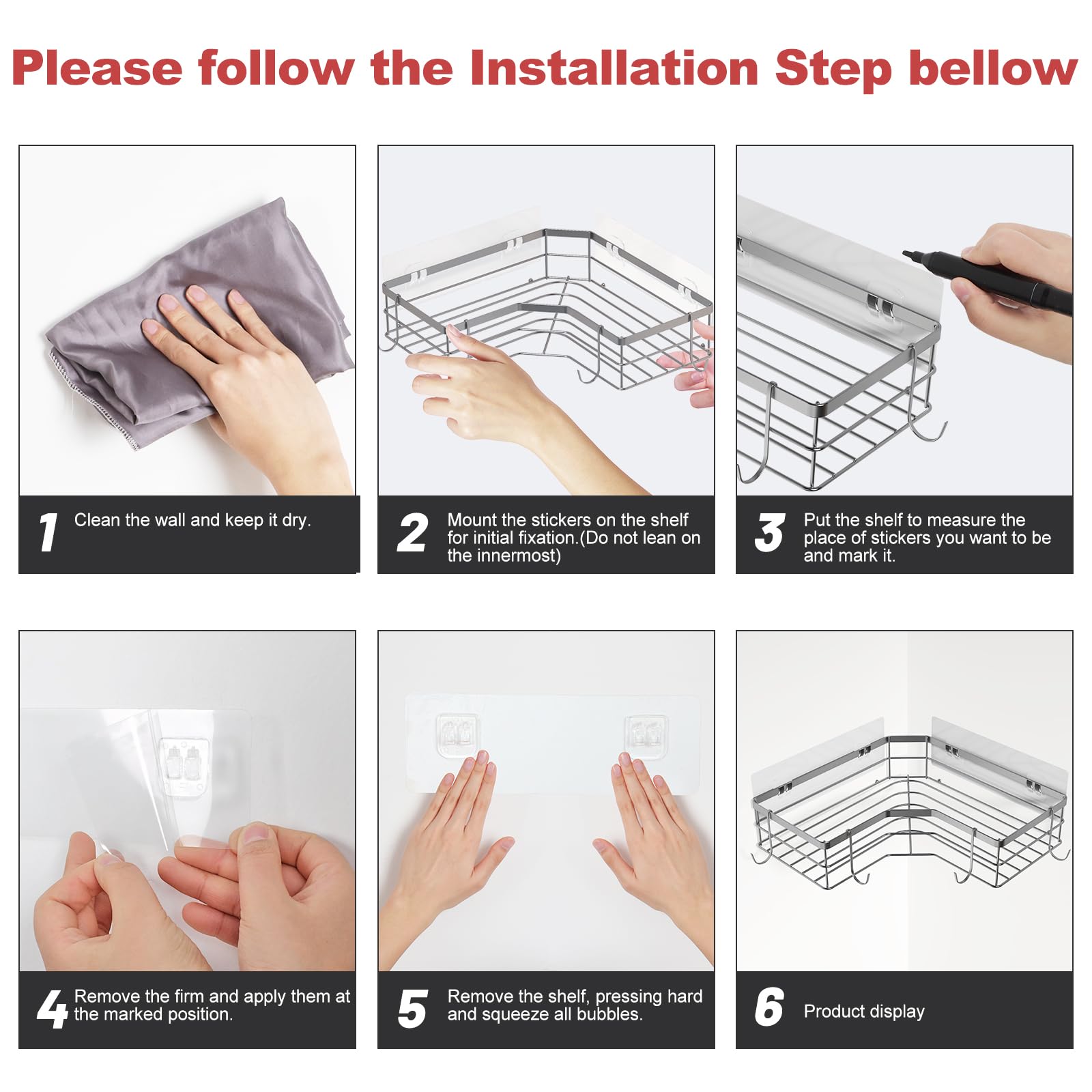 Please follow the Installation Step bellow

1 Clean the wall and keep it dry.

2 Mount the stickers on the shelf for initial fixation.(Do not lean on the innermost)

3 Put the shelf to measure the place of stickers you want to be and mark it.

4 Remove the firm and apply them at the marked position.

5 Remove the shelf, pressing hard and squeeze all bubbles.

6 Product display