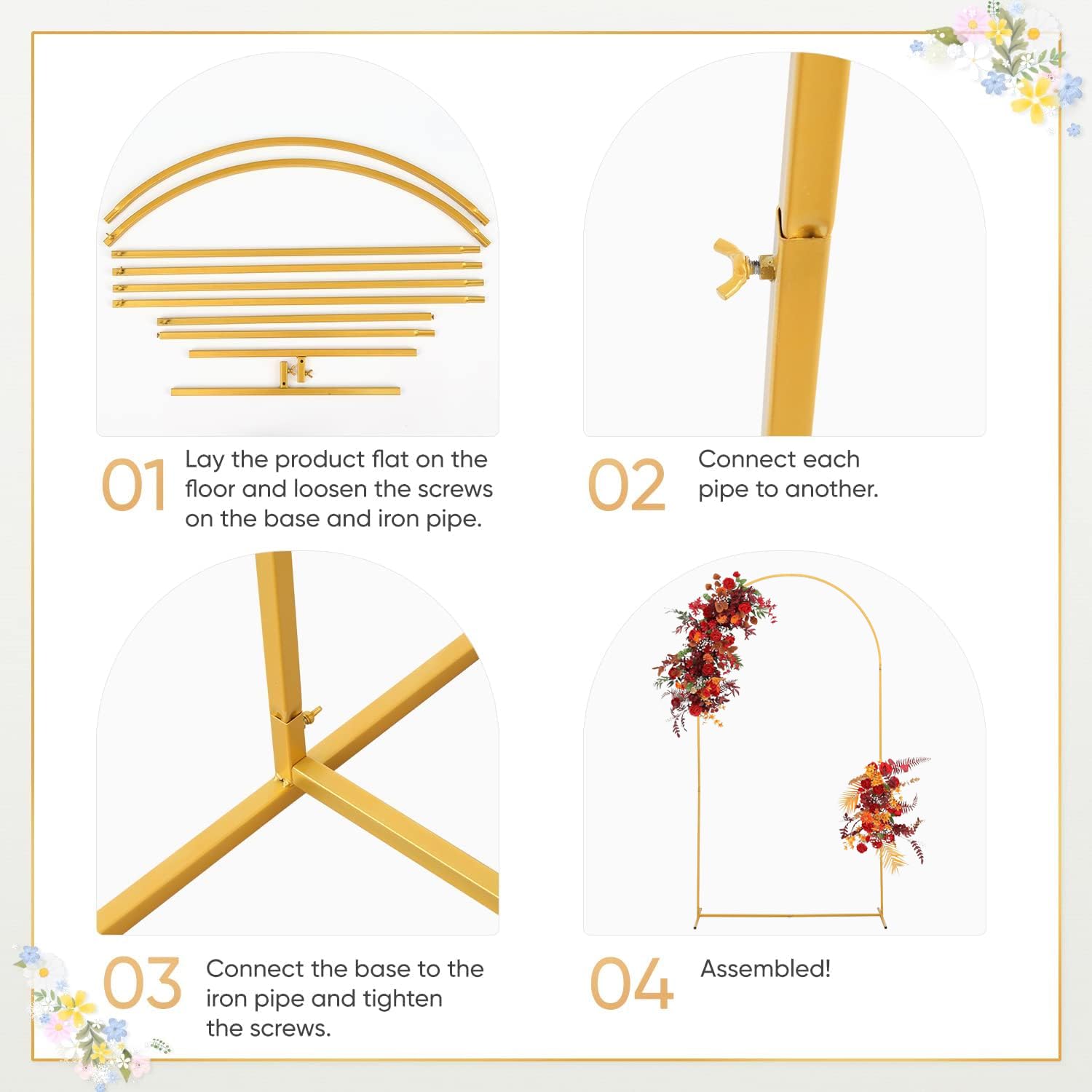 01 Lay the product flat on the floor and loosen the screws on the base and iron pipe.

02 Connect each pipe to another.

03 Connect the base to the iron pipe and tighten the screws.

04 Assembled!