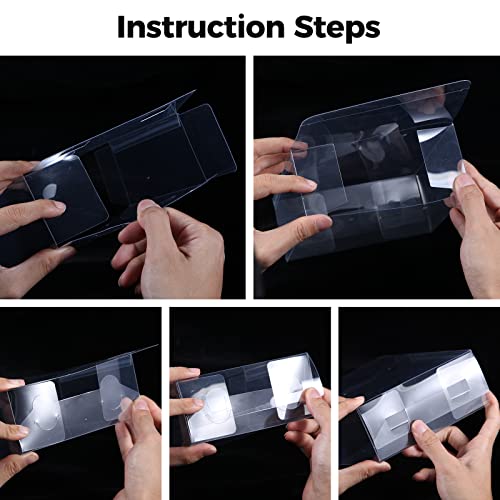 Instruction Steps