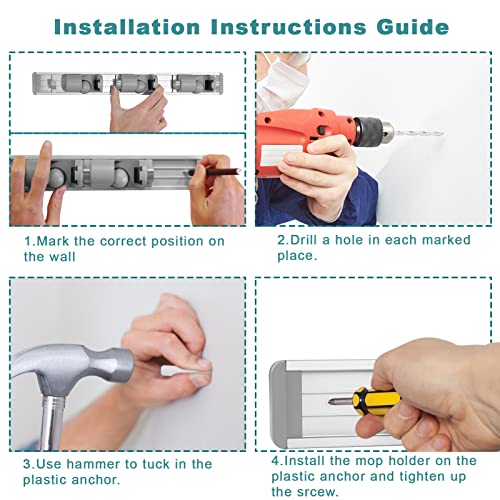 Installation Instructions Guide

1.Mark the correct position on the wall

2.Drill a hole in each marked place.

3.Use hammer to tuck in the plastic anchor.

4.Install the mop holder on the plastic anchor and tighten up the srcew.