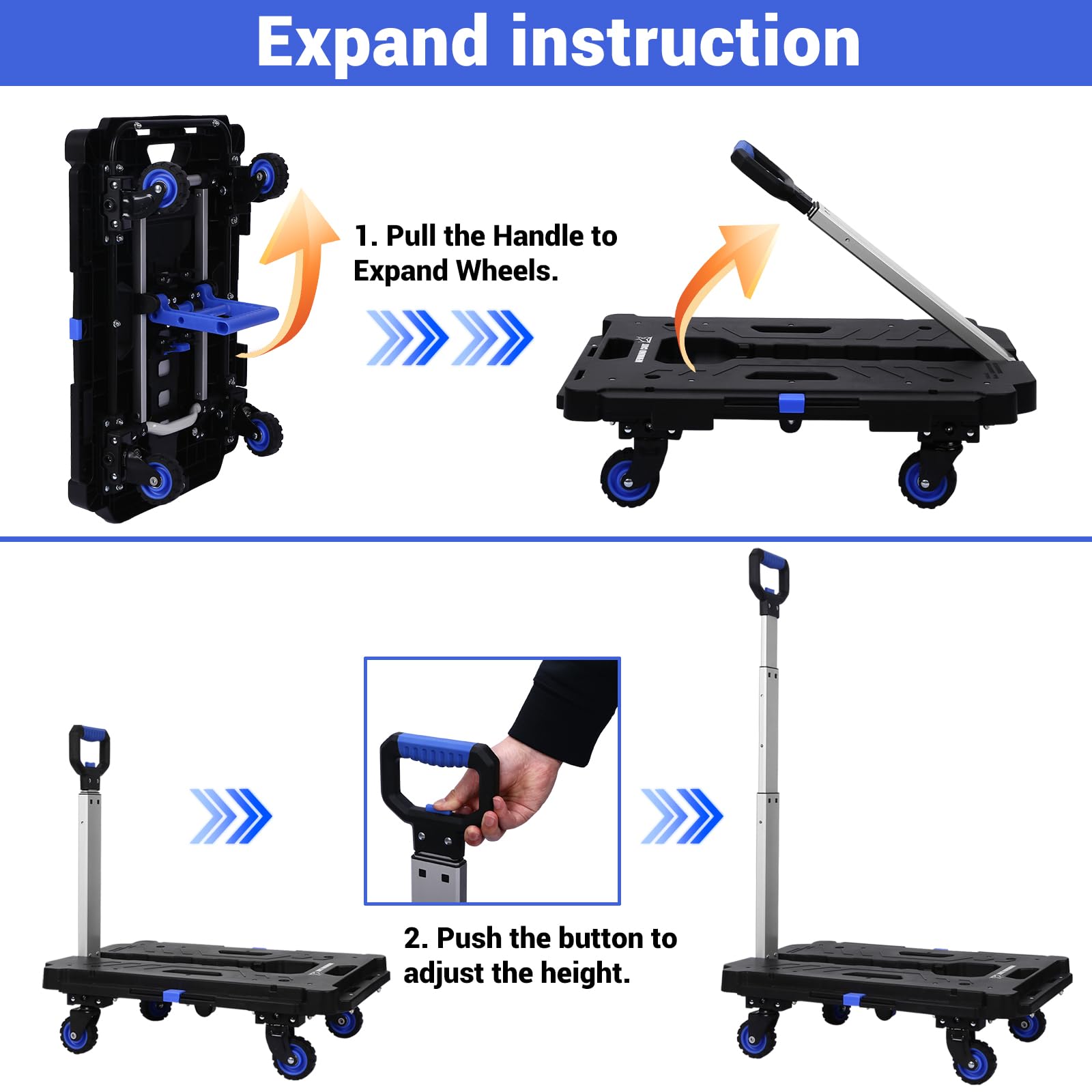 Expand instruction

1. Pull the Handle to Expand Wheels.

2. Push the button to adjust the height.