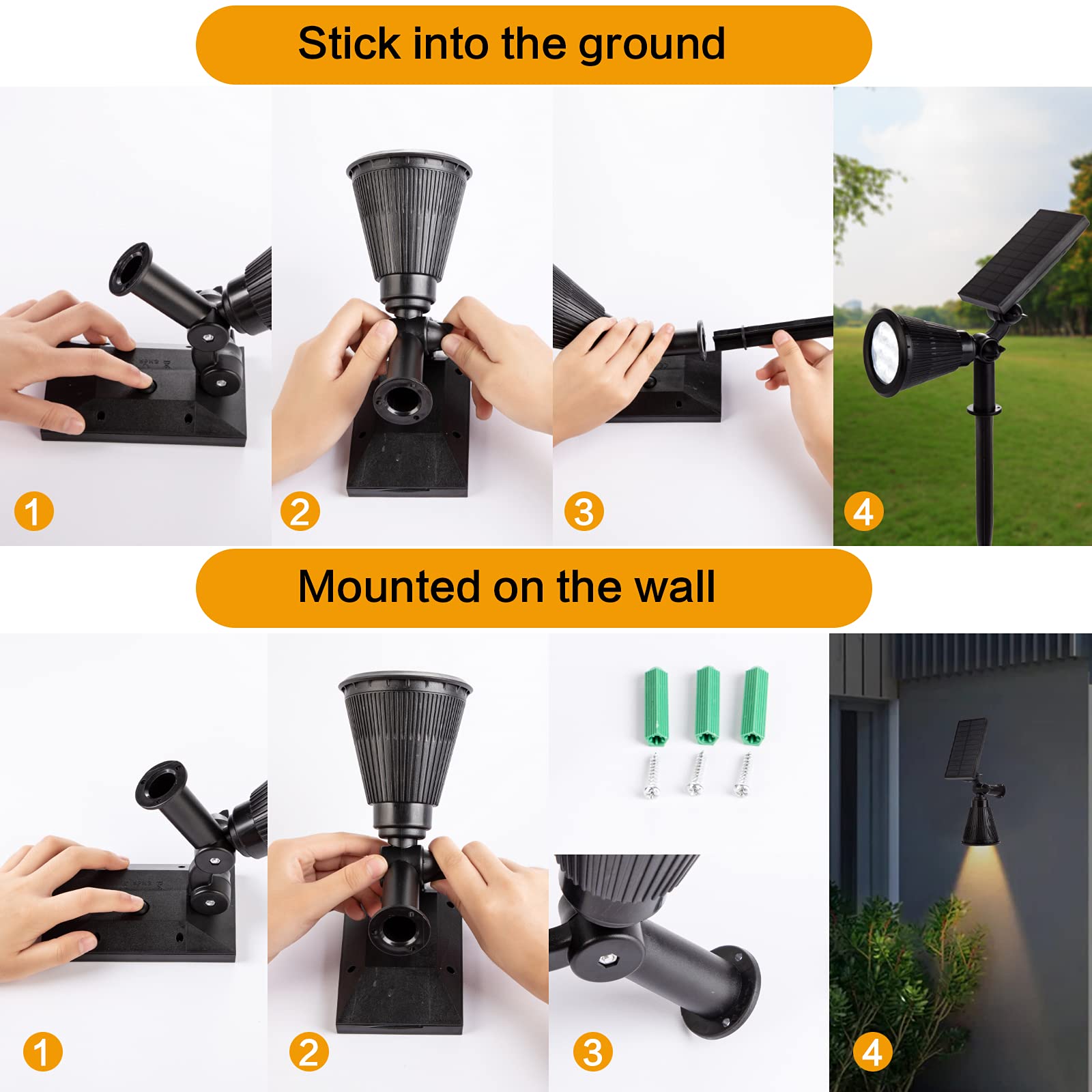 Stick into the ground

1

2

3

4

Mounted on the wall

1

2

3

4