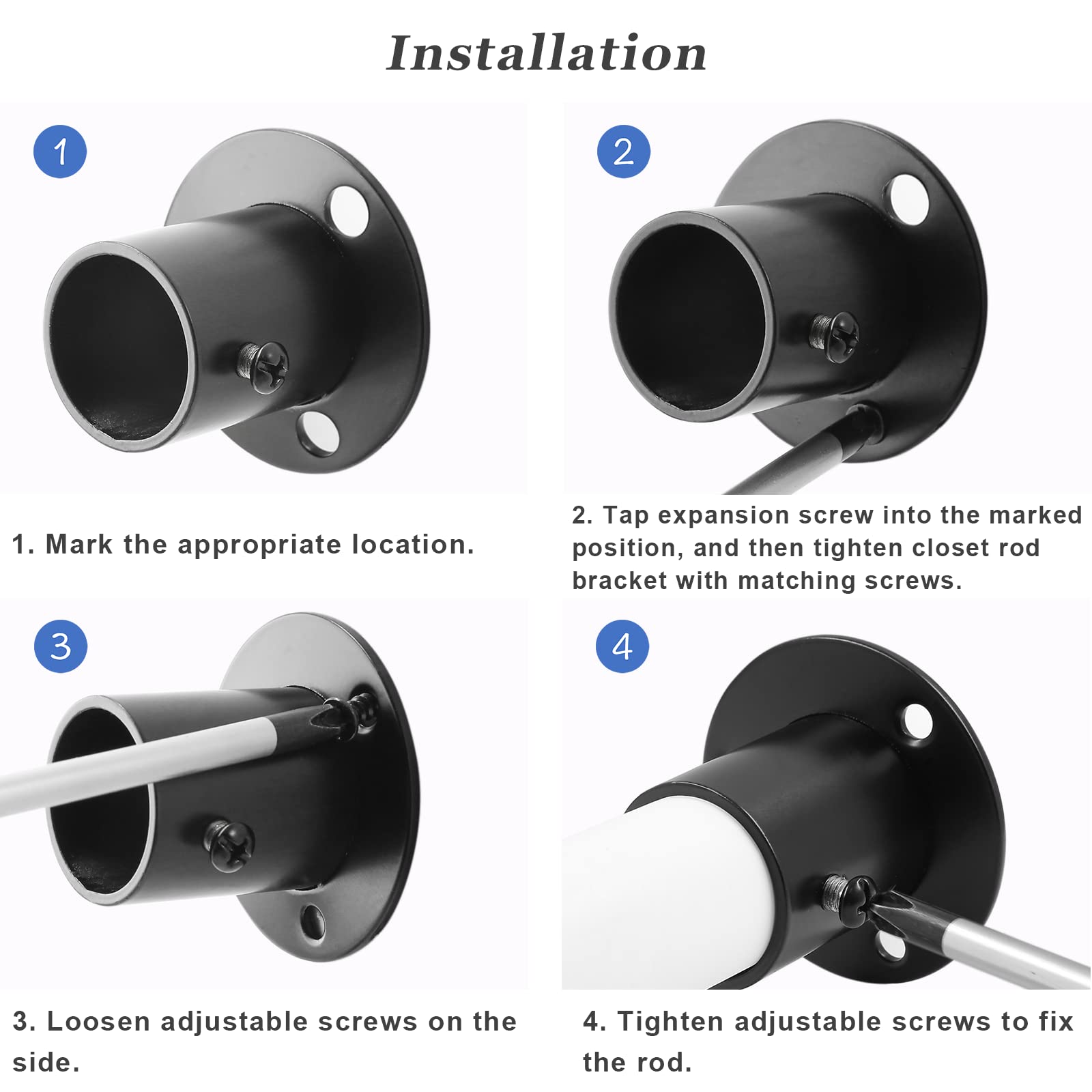 Installation

1

1. Mark the appropriate location.

2

2. Tap expansion screw into the marked position, and then tighten closet rod bracket with matching screws.

3

3. Loosen adjustable screws on the side.

4

4. Tighten adjustable screws to fix the rod.