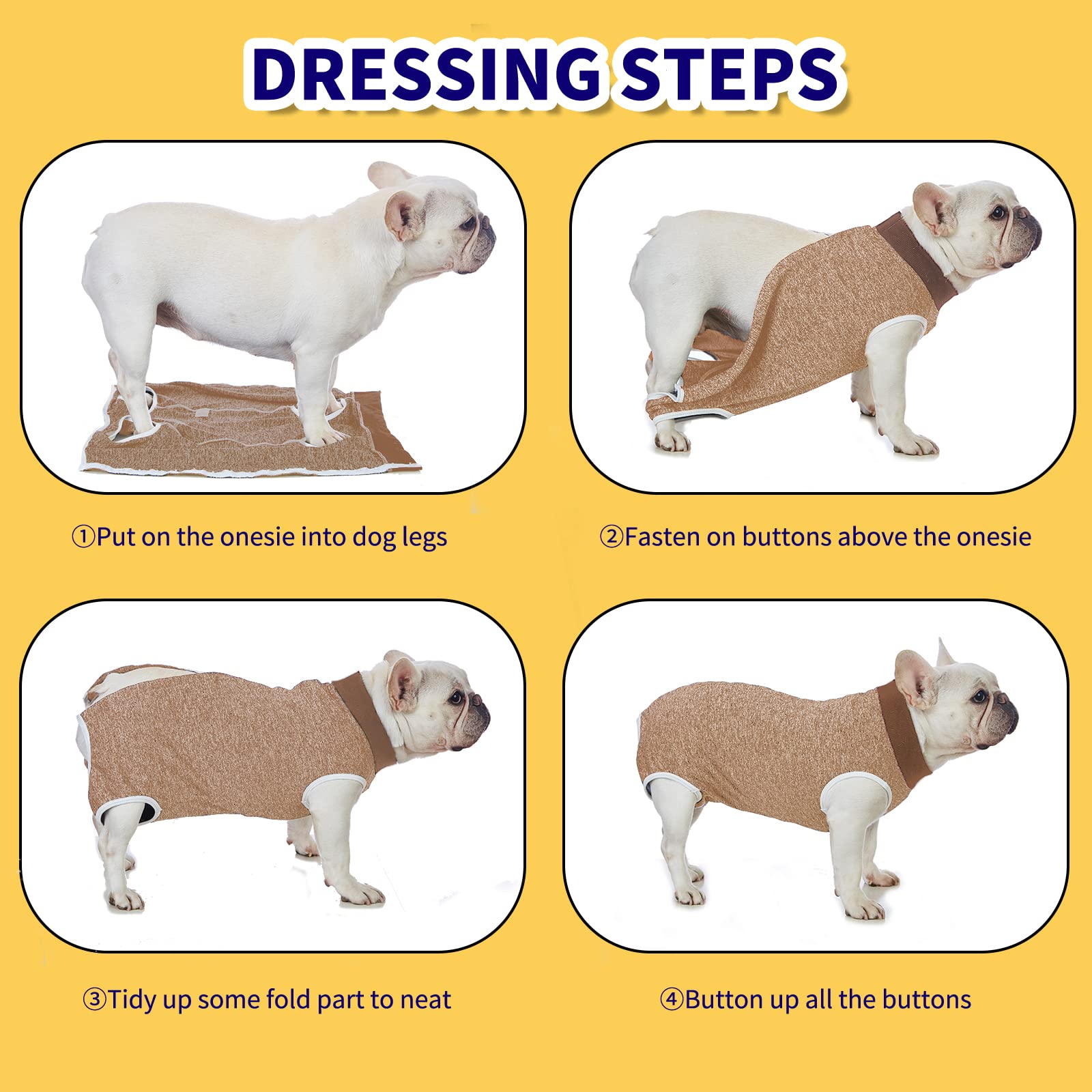 DRESSING STEPS

①Put on the onesie into dog legs

②Fasten on buttons above the onesie

③Tidy up some fold part to neat

④Button up all the buttons