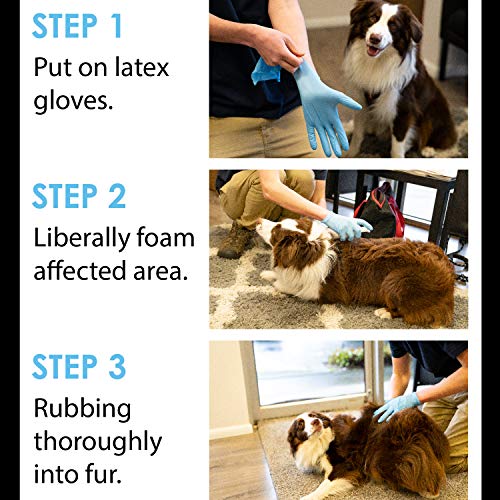 STEP 1
Put on latex gloves.

STEP 2
Liberally foam affected area.

STEP 3
Rubbing thoroughly into fur.