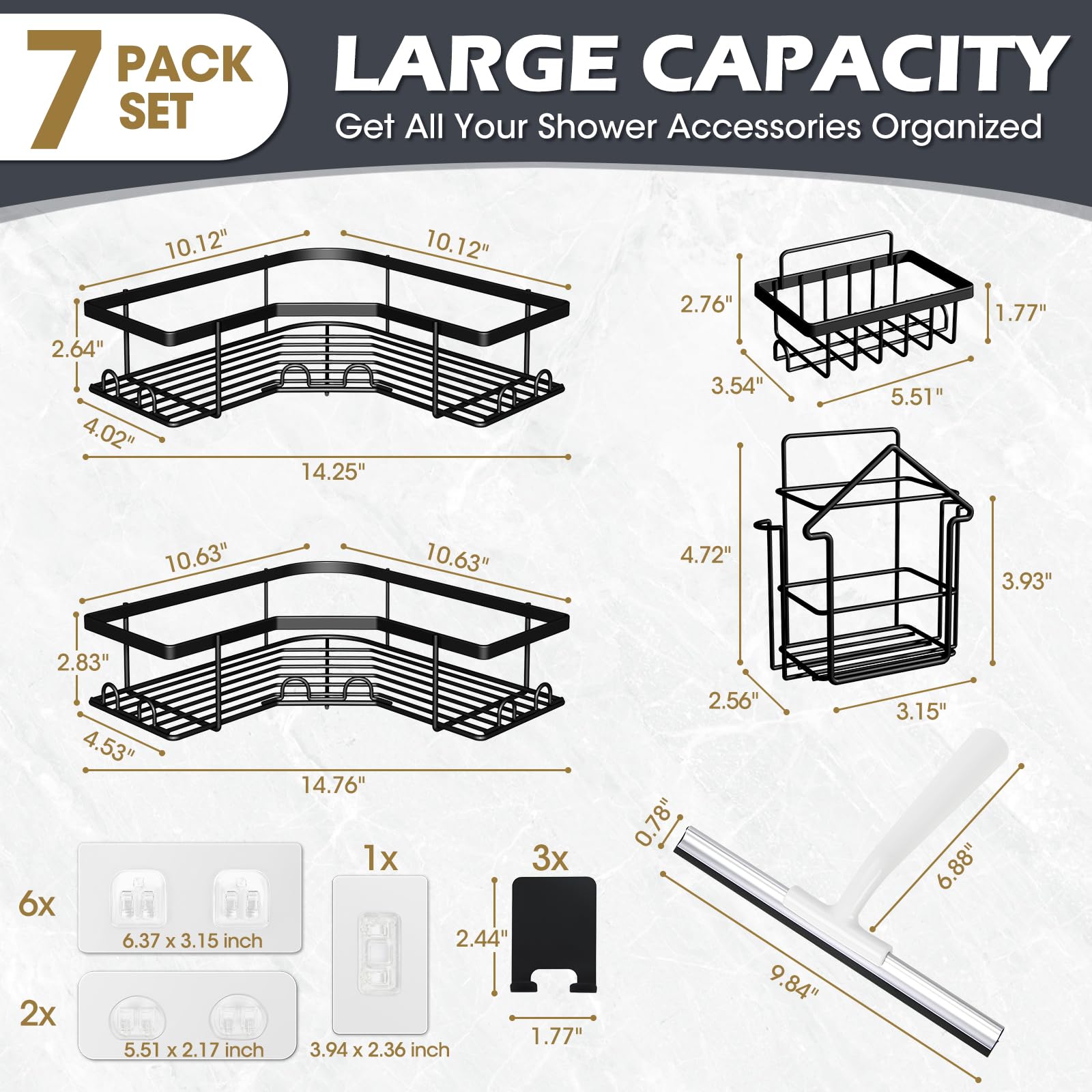 7 PACK SET

LARGE CAPACITY
Get All Your Shower Accessories Organized

10.12"
10.12"
2.64"
4.02"
14.25"

2.76"
1.77"
3.54"
5.51"

10.63"
10.63"
2.83"
4.53"
14.76"

4.72"
3.93"
2.56"
3.15"

6x
6.37 x 3.15 inch
2x
5.51 x 2.17 inch
1x
3.94 x 2.36 inch
3x
2.44"
1.77"

0.78"
6.88"
9.84"