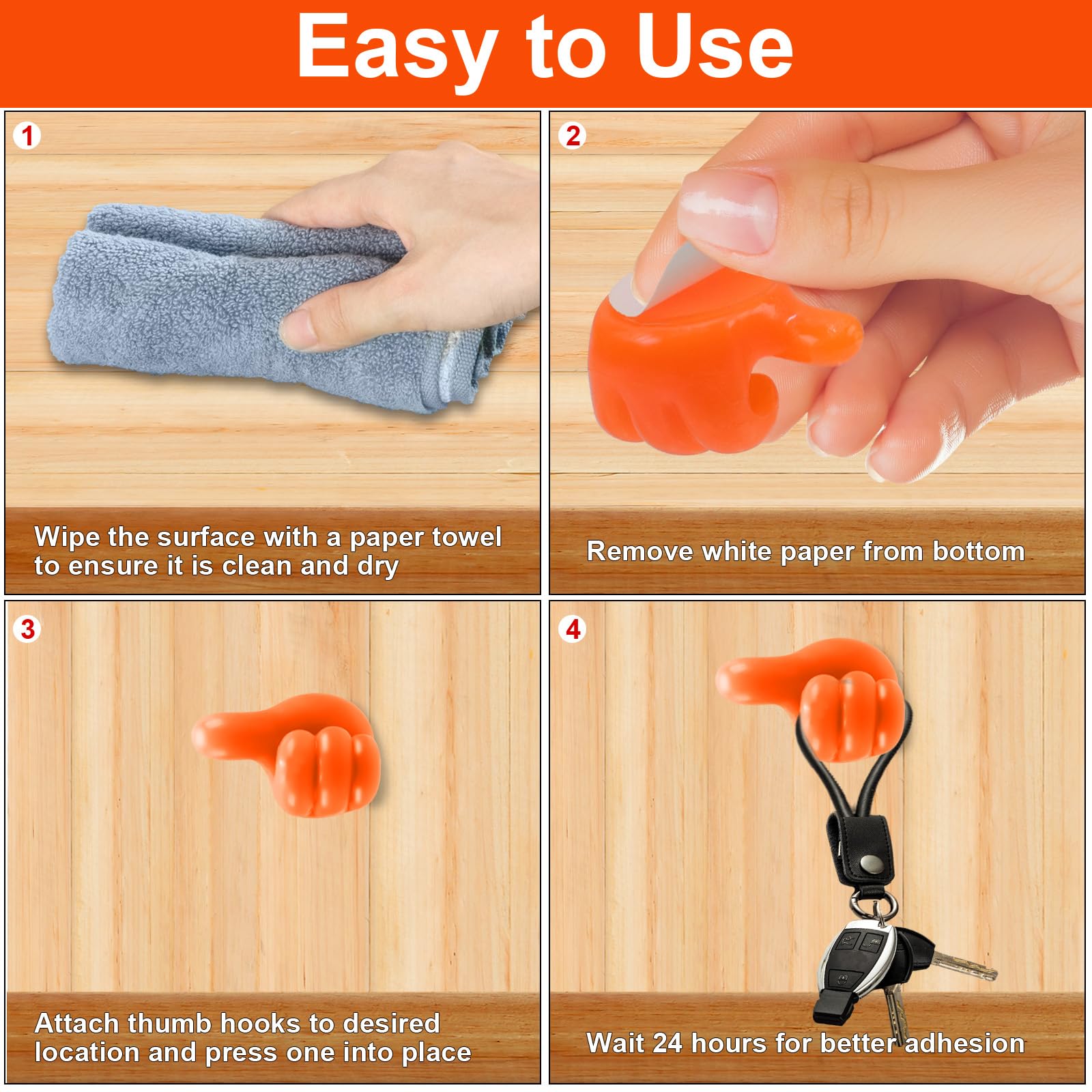 Easy to Use

1

Wipe the surface with a paper towel to ensure it is clean and dry

2

Remove white paper from bottom

3

Attach thumb hooks to desired location and press one into place

4

Wait 24 hours for better adhesion