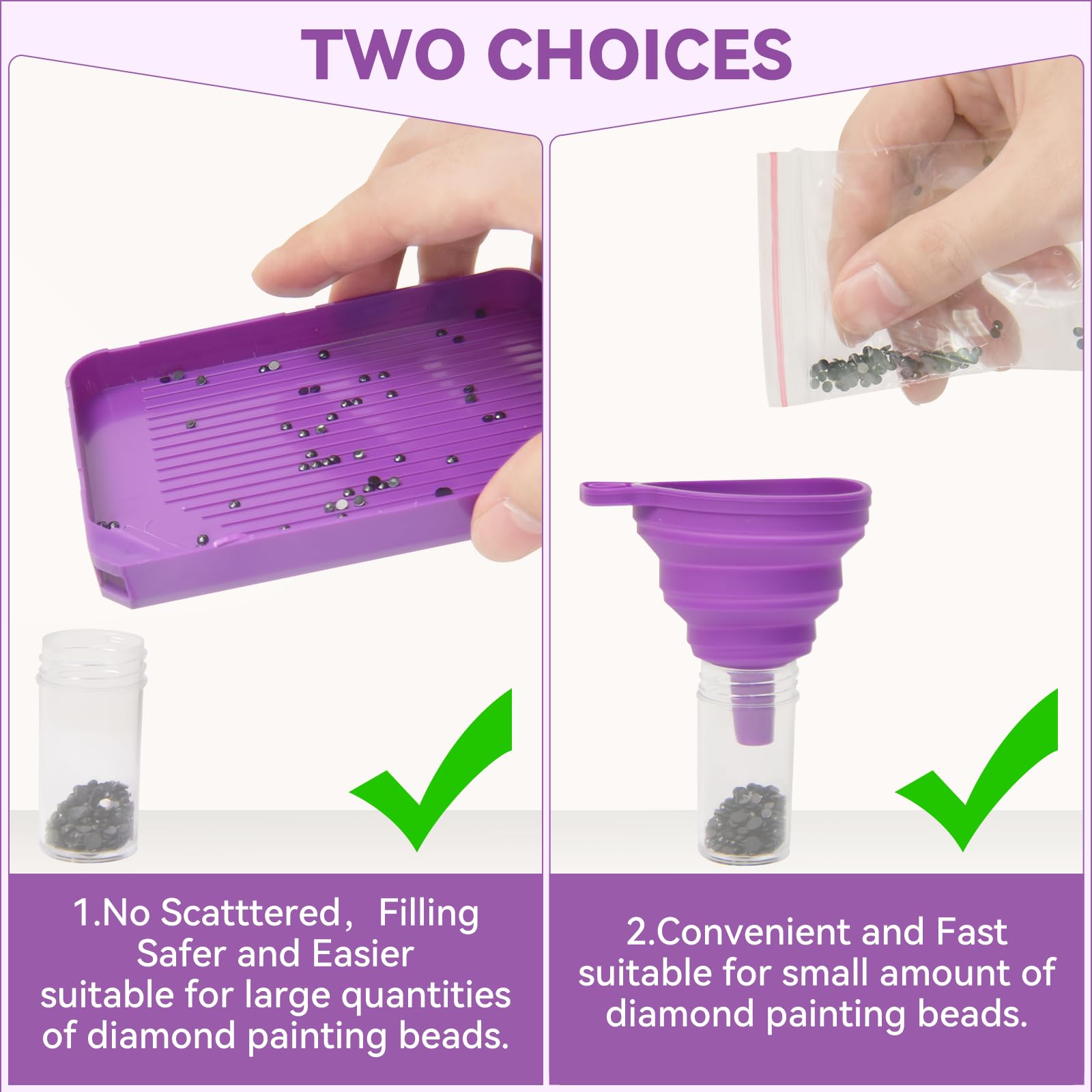 TWO CHOICES

1.No Scatttered， Filling Safer and Easier suitable for large quantities of diamond painting beads.

2.Convenient and Fast suitable for small amount of diamond painting beads.