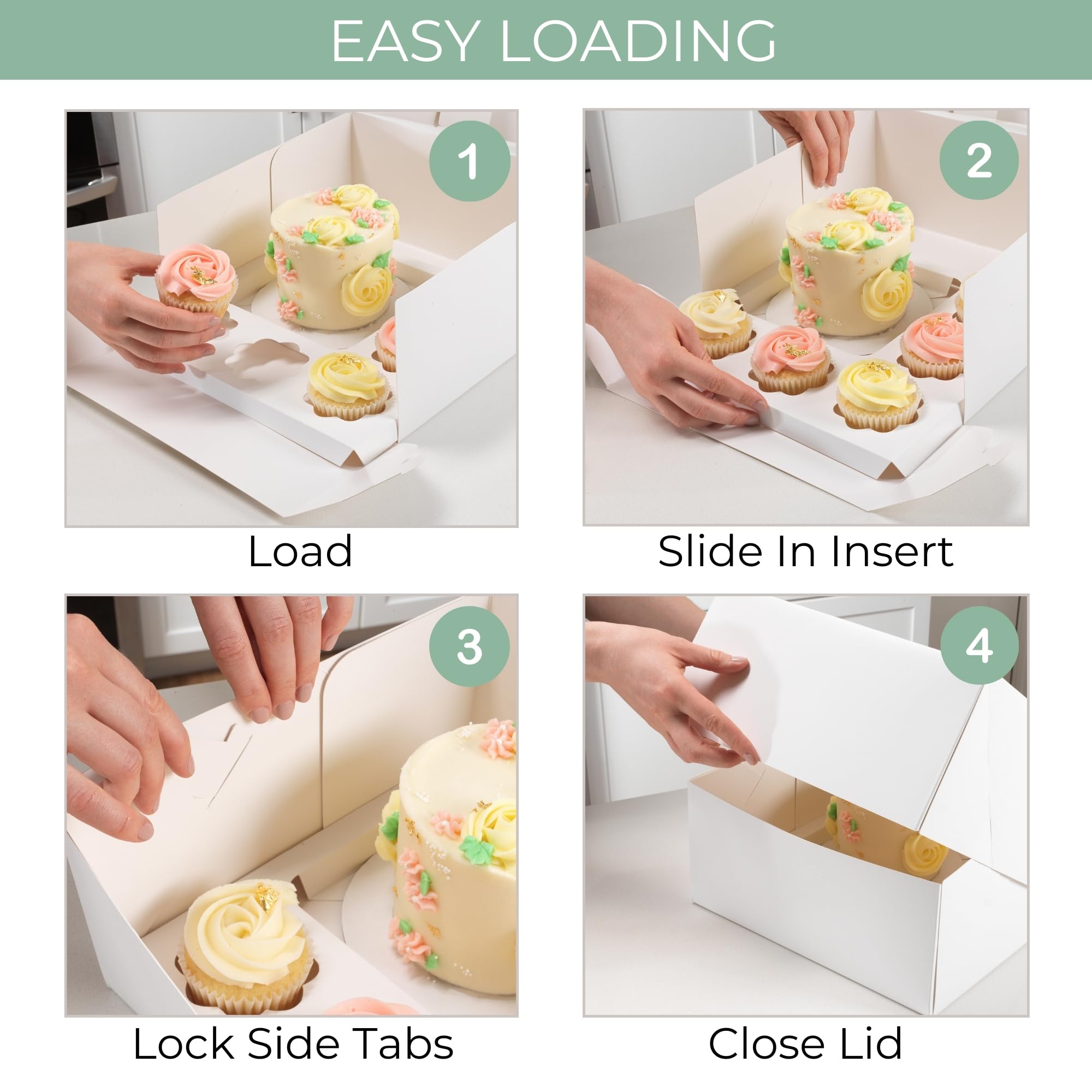 EASY LOADING

1

Load

2

Slide In Insert

3

Lock Side Tabs

4

Close Lid