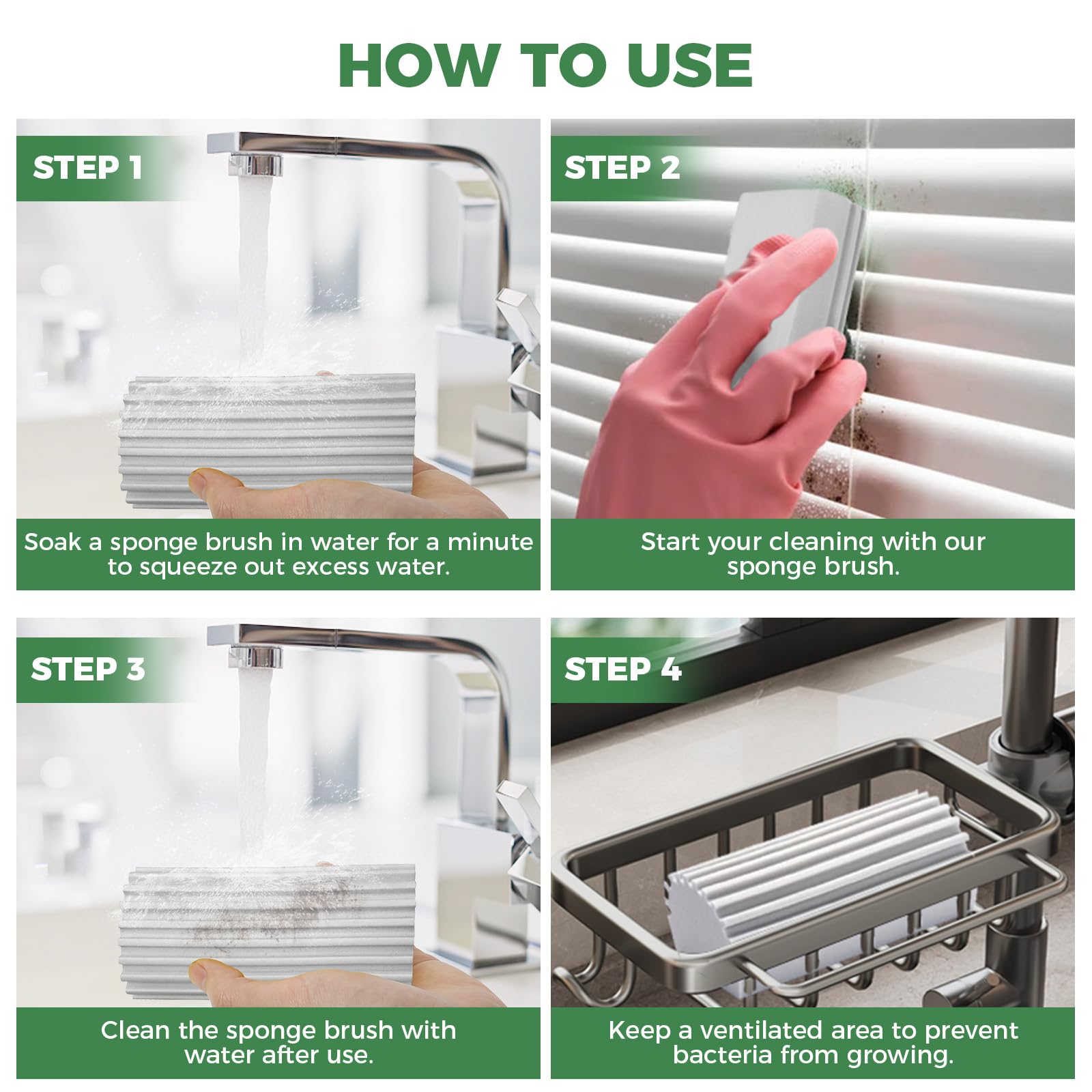 HOW TO USE

STEP 1

Soak a sponge brush in water for a minute to squeeze out excess water.

STEP 2

Start your cleaning with our sponge brush.

STEP 3

Clean the sponge brush with water after use.

STEP 4

Keep a ventilated area to prevent bacteria from growing.