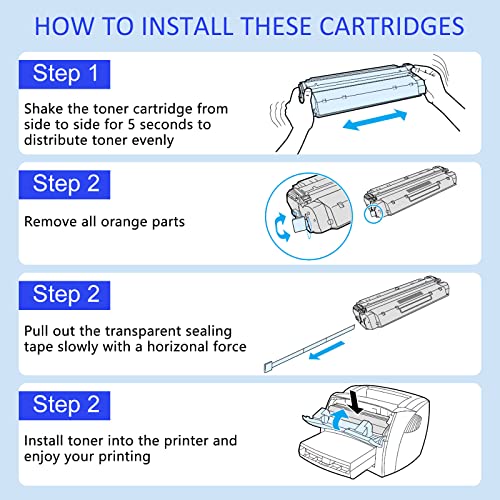 HOW TO INSTALL THESE CARTRIDGES

Step 1

Shake the toner cartridge from side to side for 5 seconds to distribute toner evenly

Step 2

Remove all orange parts

Step 2

Pull out the transparent sealing tape slowly with a horizonal force

Step 2

Install toner into the printer and enjoy your printing