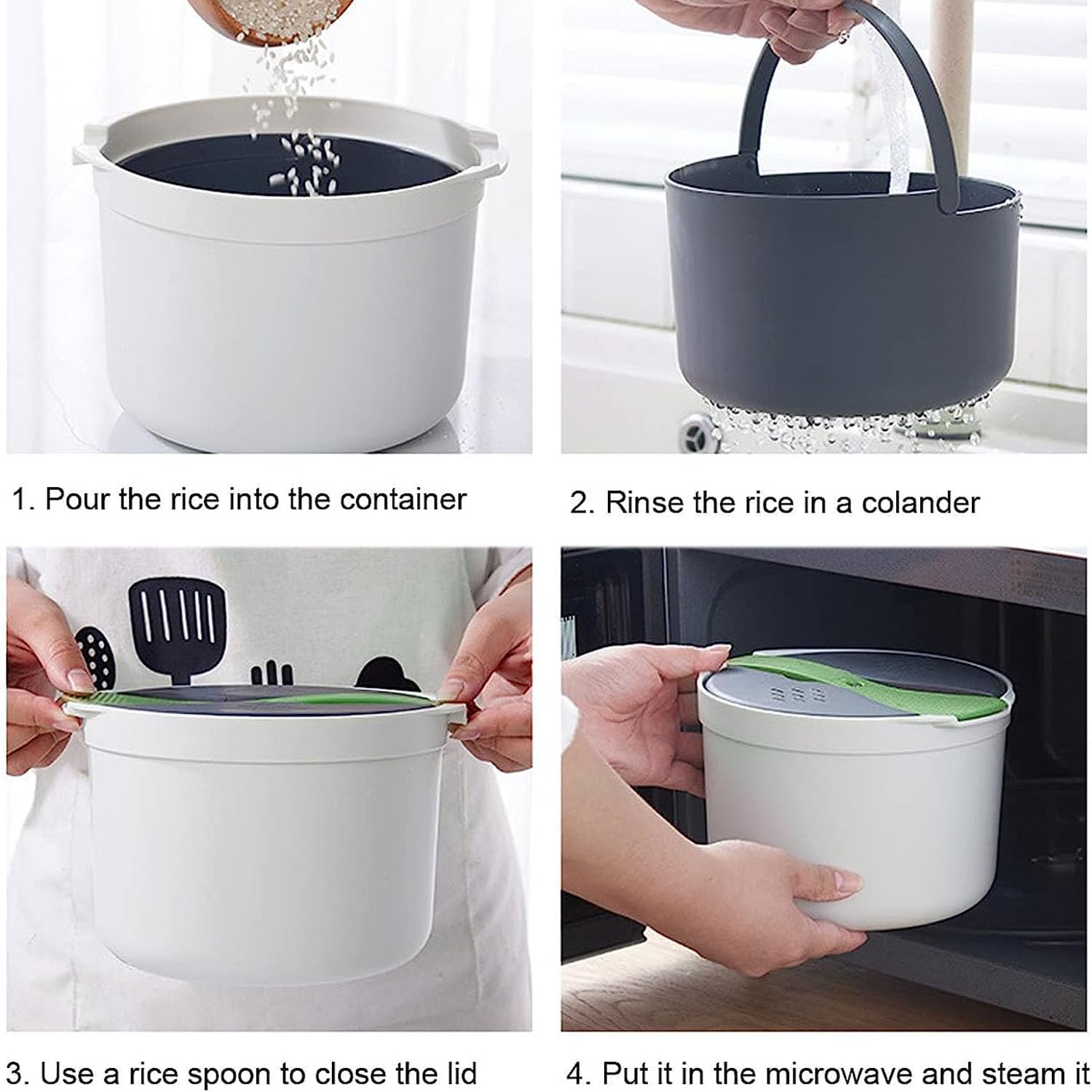 1. Pour the rice into the container

2. Rinse the rice in a colander

3. Use a rice spoon to close the lid

4. Put it in the microwave and steam it