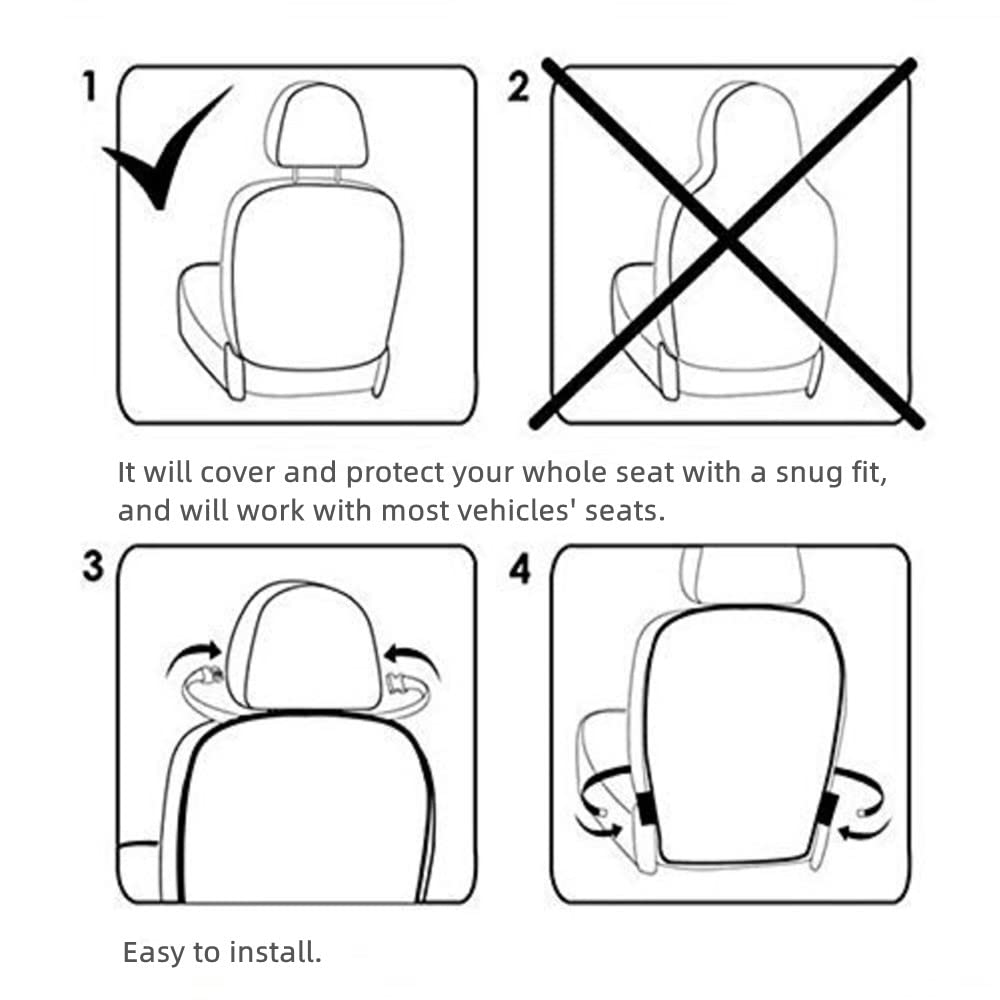 1

2

It will cover and protect your whole seat with a snug fit, and will work with most vehicles' seats.

3

4

Easy to install.