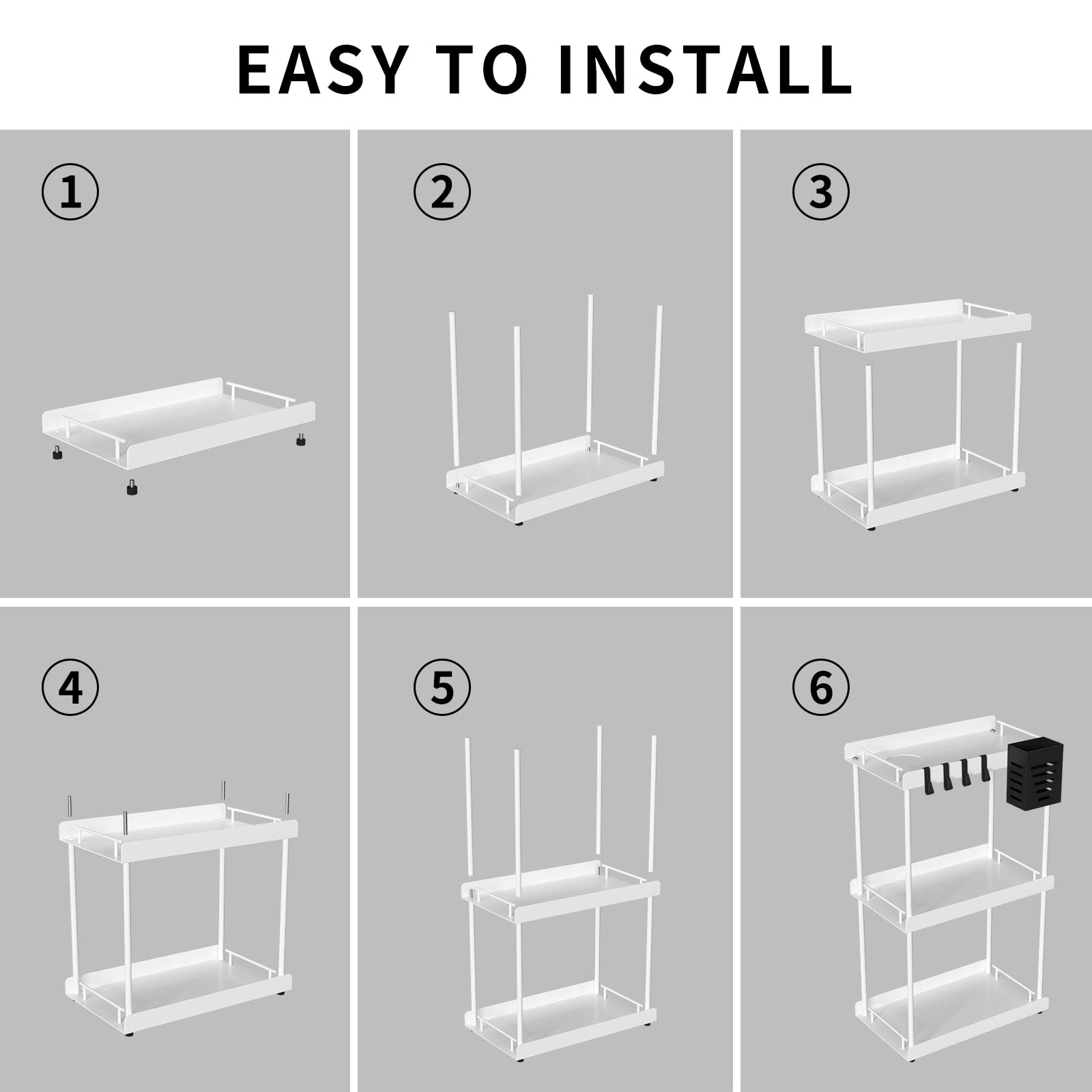 EASY TO INSTALL

①

②

③

④

⑤

⑥