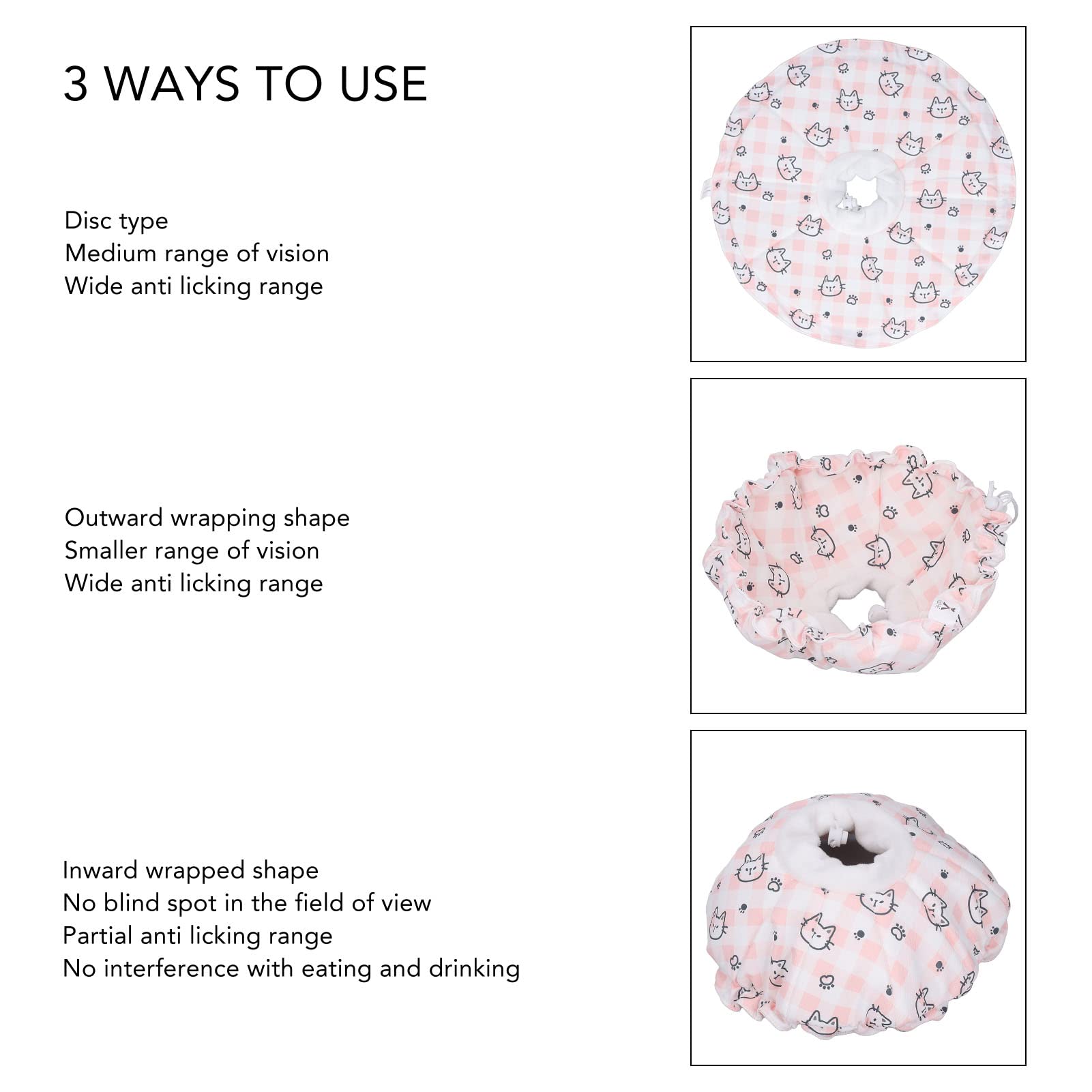 3 WAYS TO USE

Disc type
Medium range of vision
Wide anti licking range

Outward wrapping shape
Smaller range of vision
Wide anti licking range

Inward wrapped shape
No blind spot in the field of view
Partial anti licking range
No interference with eating and drinking