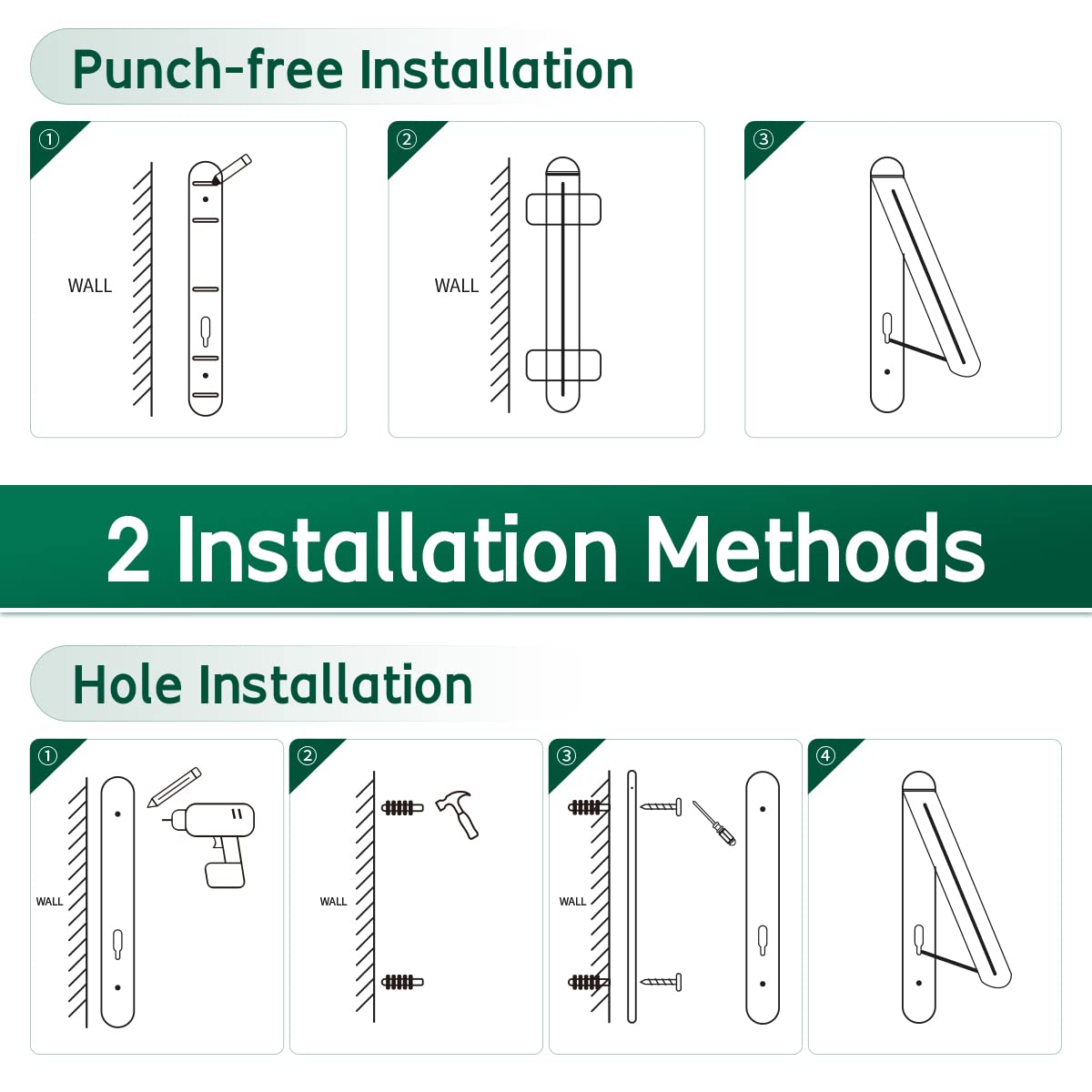 Punch-free Installation

①

WALL

②

WALL

③

2 Installation Methods

Hole Installation

①

WALL

②

WALL

③

WALL

④