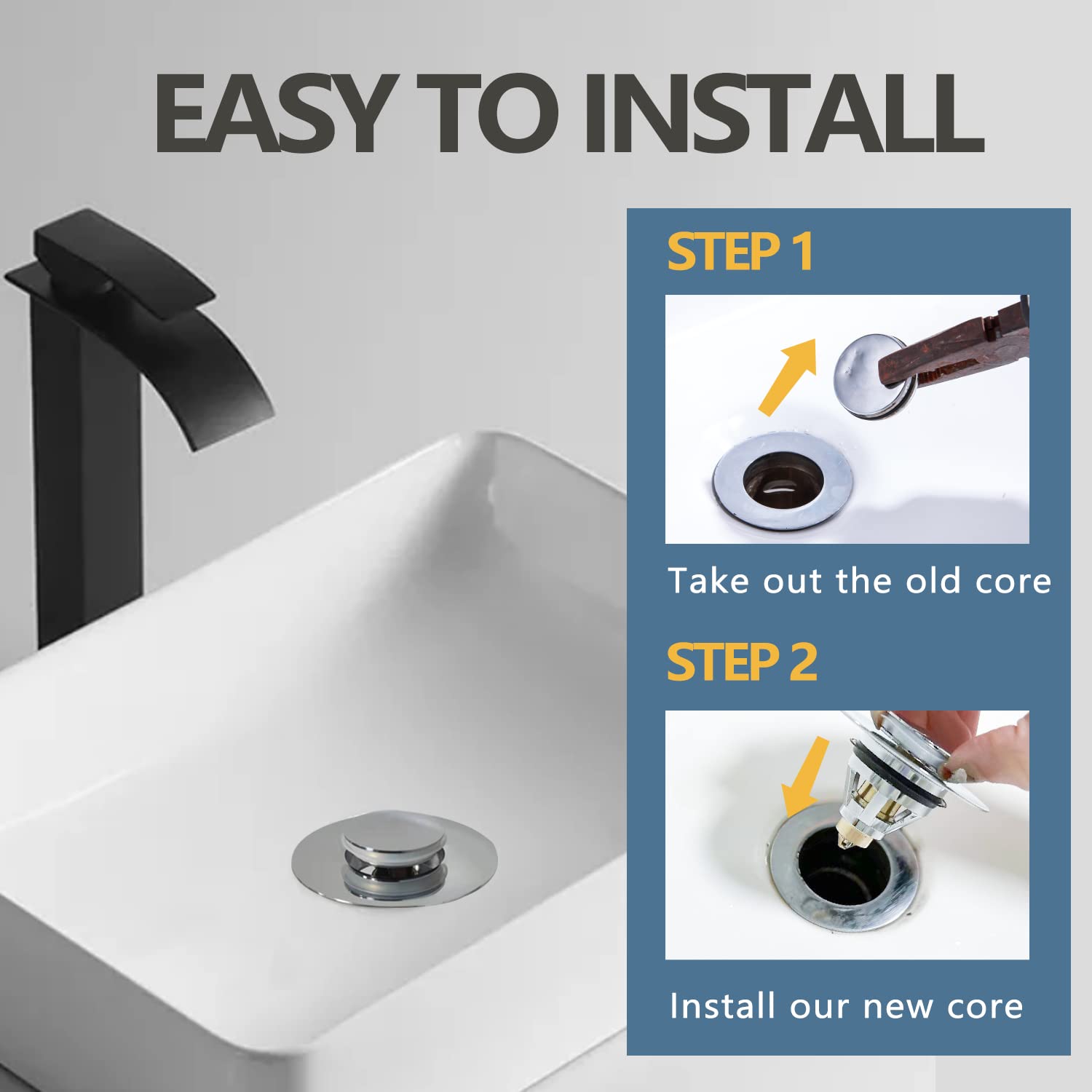 EASY TO INSTALL

STEP 1

Take out the old core

STEP 2

Install our new core