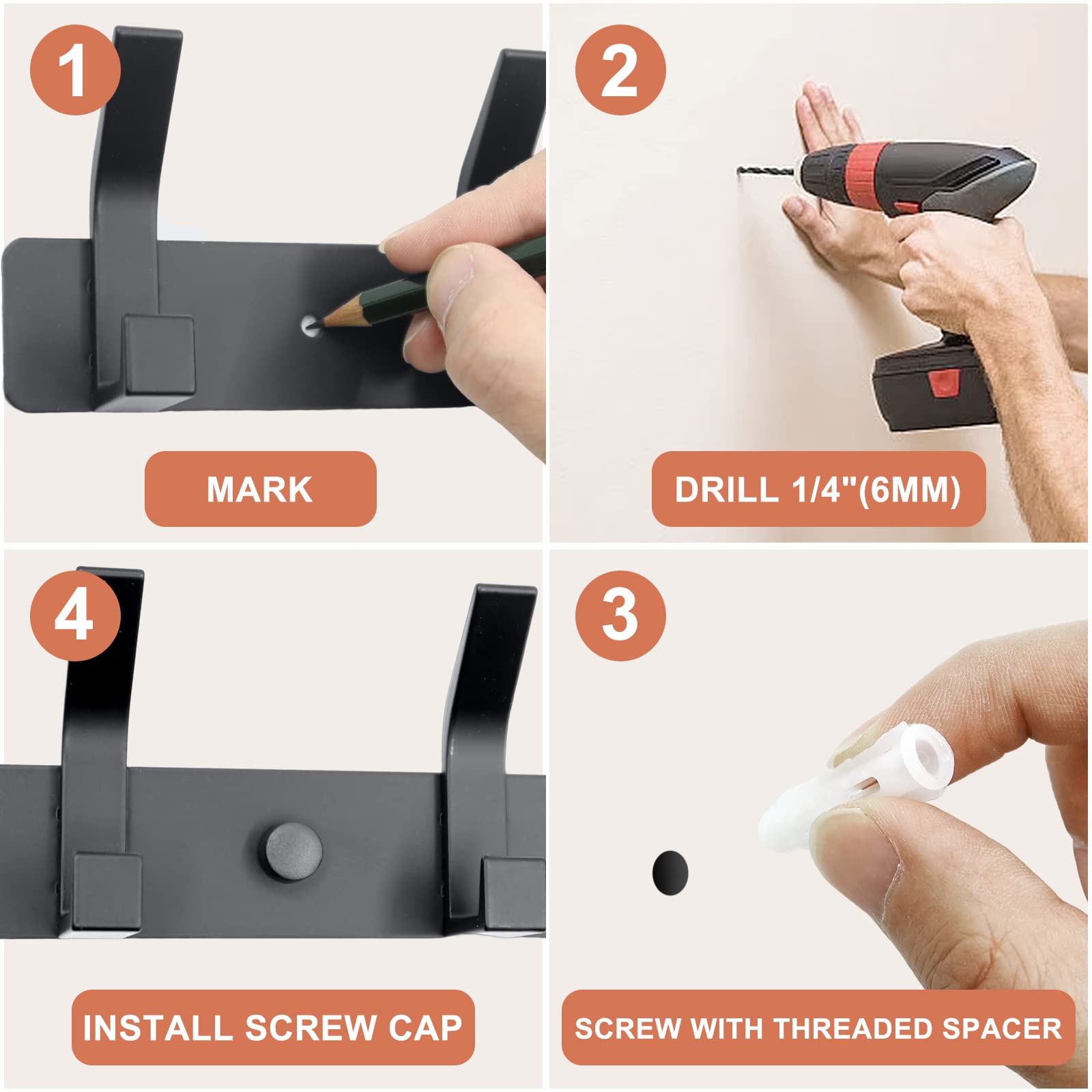 1

MARK

2

DRILL 1/4"(6MM)

4

INSTALL SCREW CAP

3

SCREW WITH THREADED SPACER