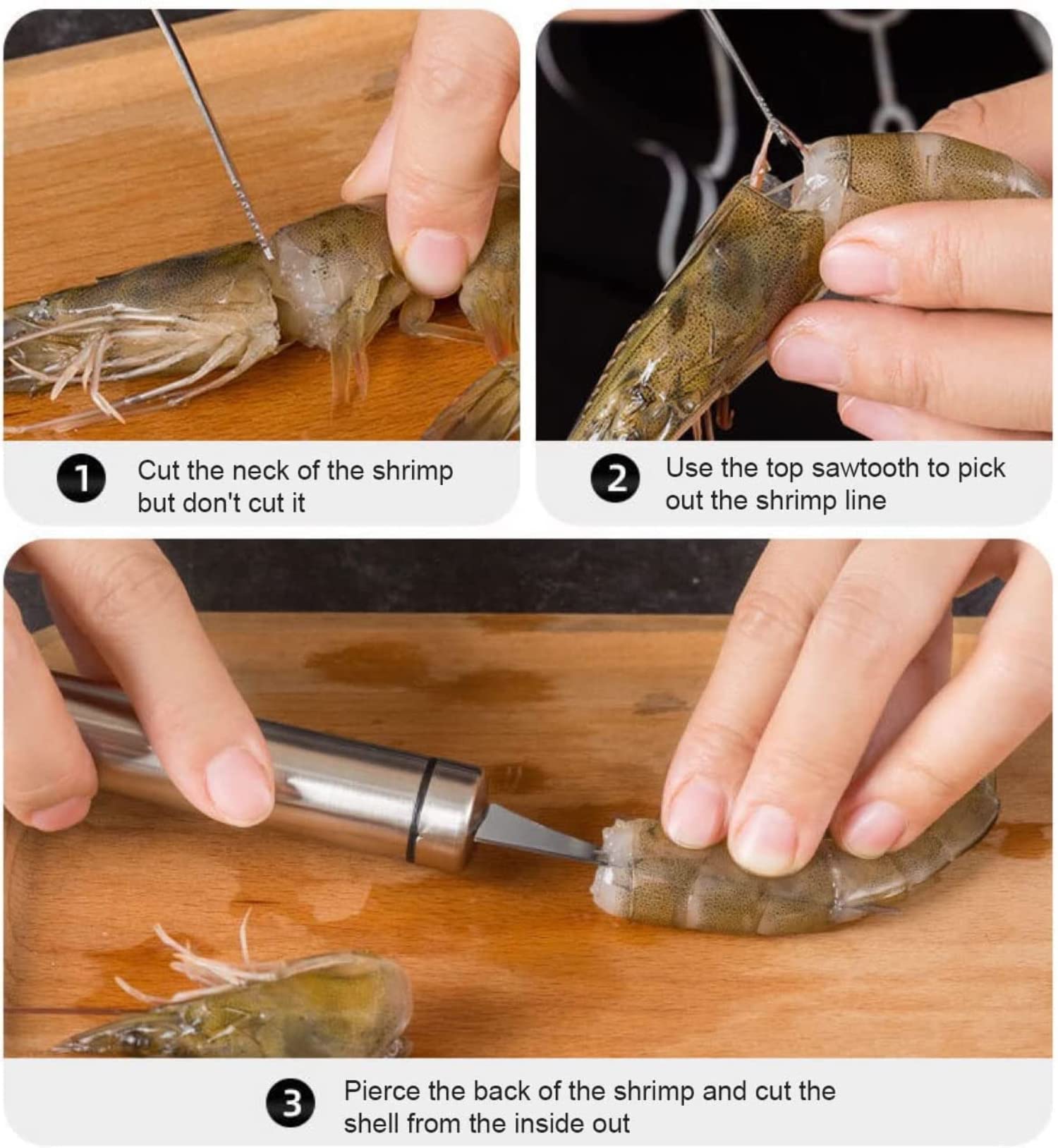 1 Cut the neck of the shrimp but don't cut it

2 Use the top sawtooth to pick out the shrimp line

3 Pierce the back of the shrimp and cut the shell from the inside out