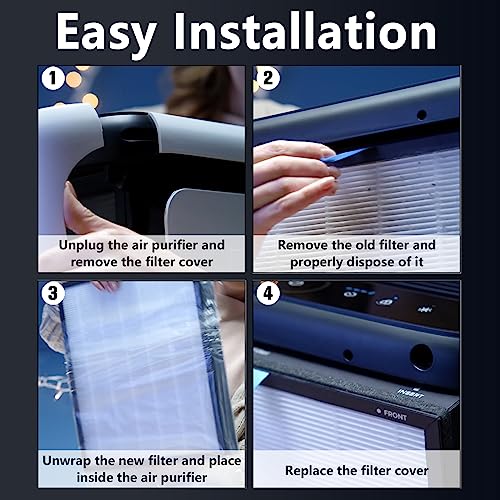 Easy Installation

1

Unplug the air purifier and remove the filter cover

2

Remove the old filter and properly dispose of it

3

Unwrap the new filter and place inside the air purifier

4

INSERT

FRONT

Replace the filter cover