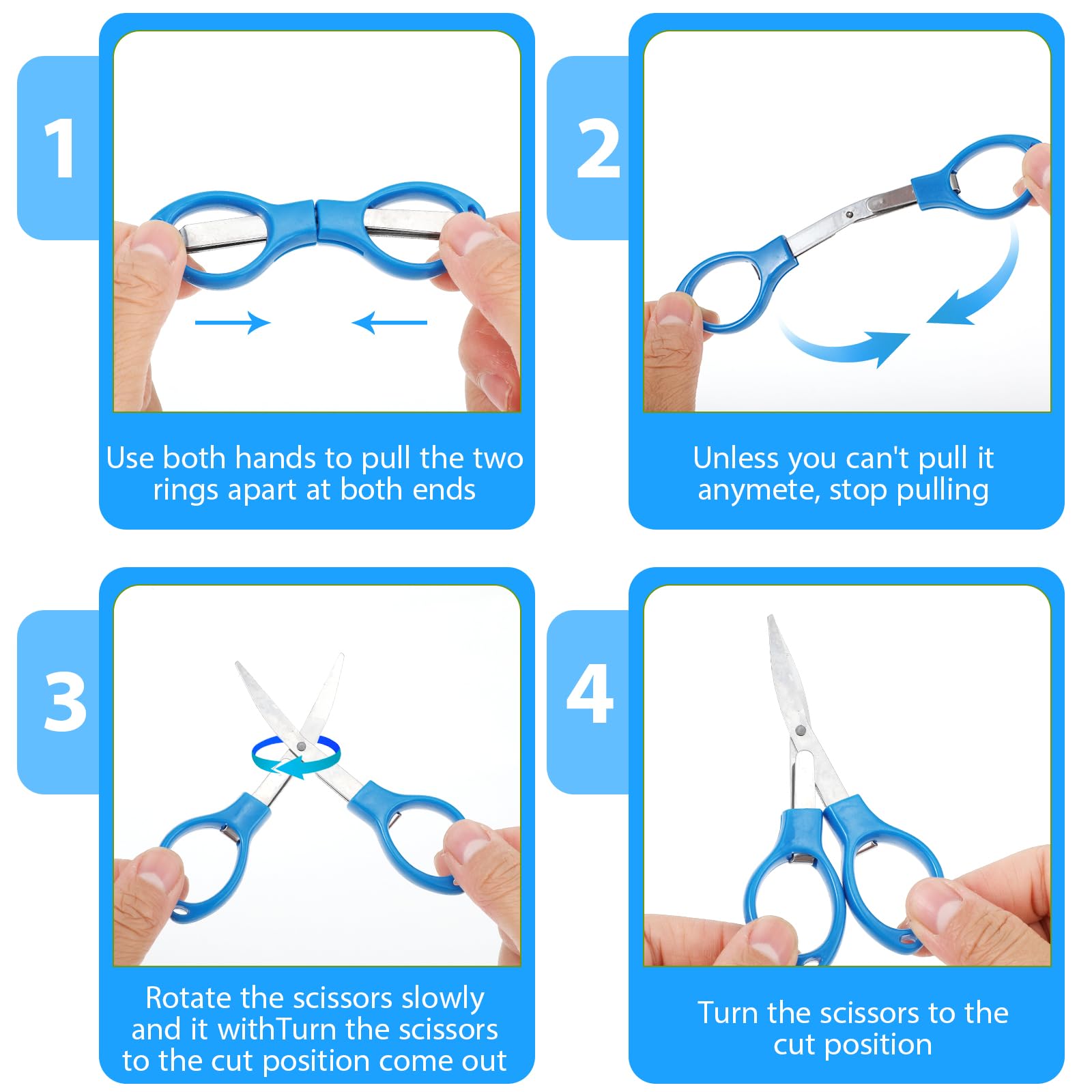 1

Use both hands to pull the two rings apart at both ends

2

Unless you can't pull it anymete, stop pulling

3

Rotate the scissors slowly and it withTurn the scissors to the cut position come out

4

Turn the scissors to the cut position