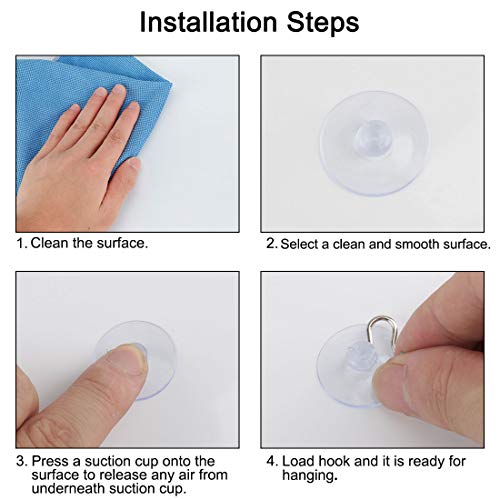 Installation Steps

1. Clean the surface.

2. Select a clean and smooth surface.

3. Press a suction cup onto the surface to release any air from underneath suction cup.

4. Load hook and it is ready for hanging.