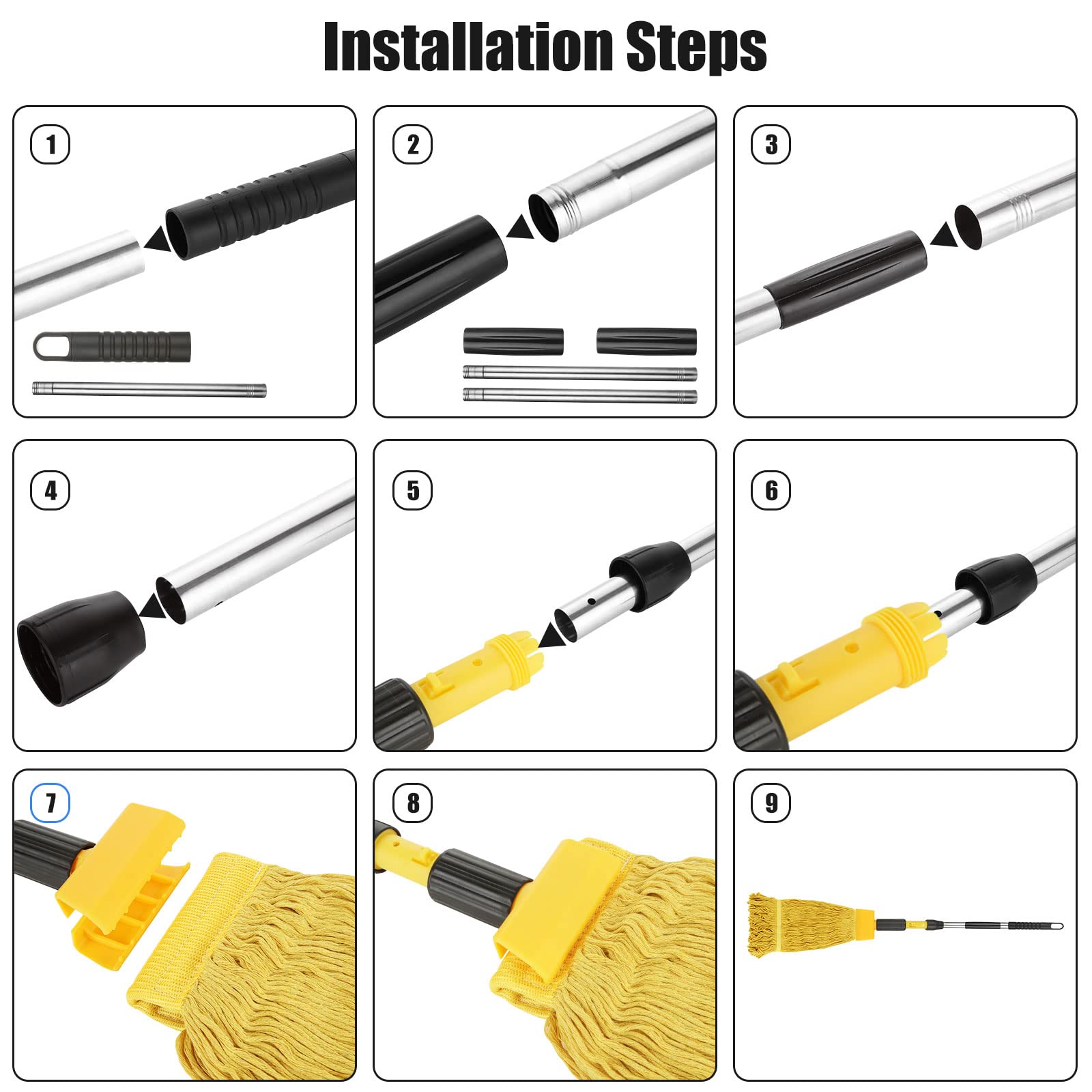 Installation Steps

1

2

3

4

5

6

7

8

9