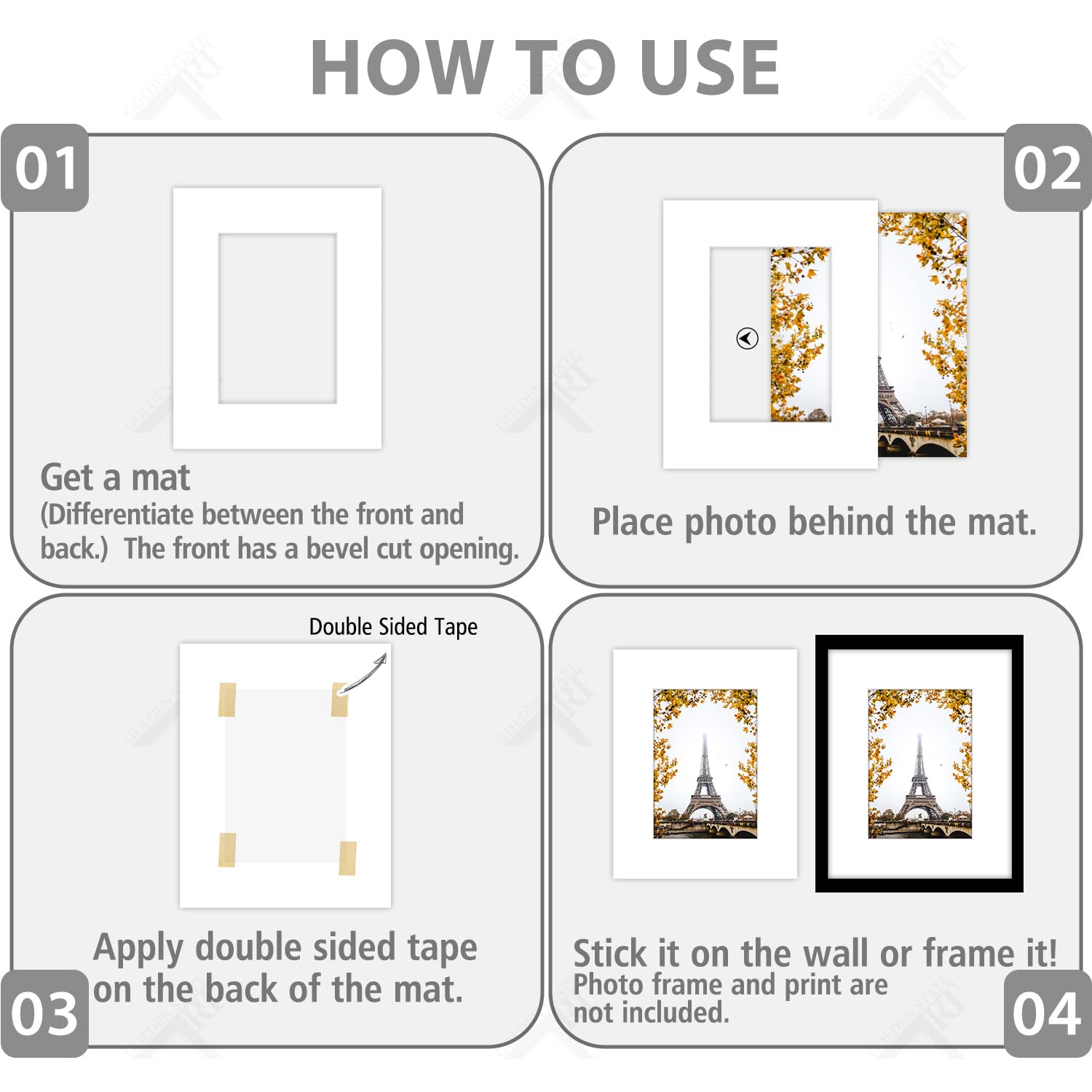 HOW TO USE

01

Get a mat
(Differentiate between the front and back.) The front has a bevel cut opening.

02

Place photo behind the mat.

Double Sided Tape

Apply double sided tape on the back of the mat.

03

Stick it on the wall or frame it!
Photo frame and print are not included.

04