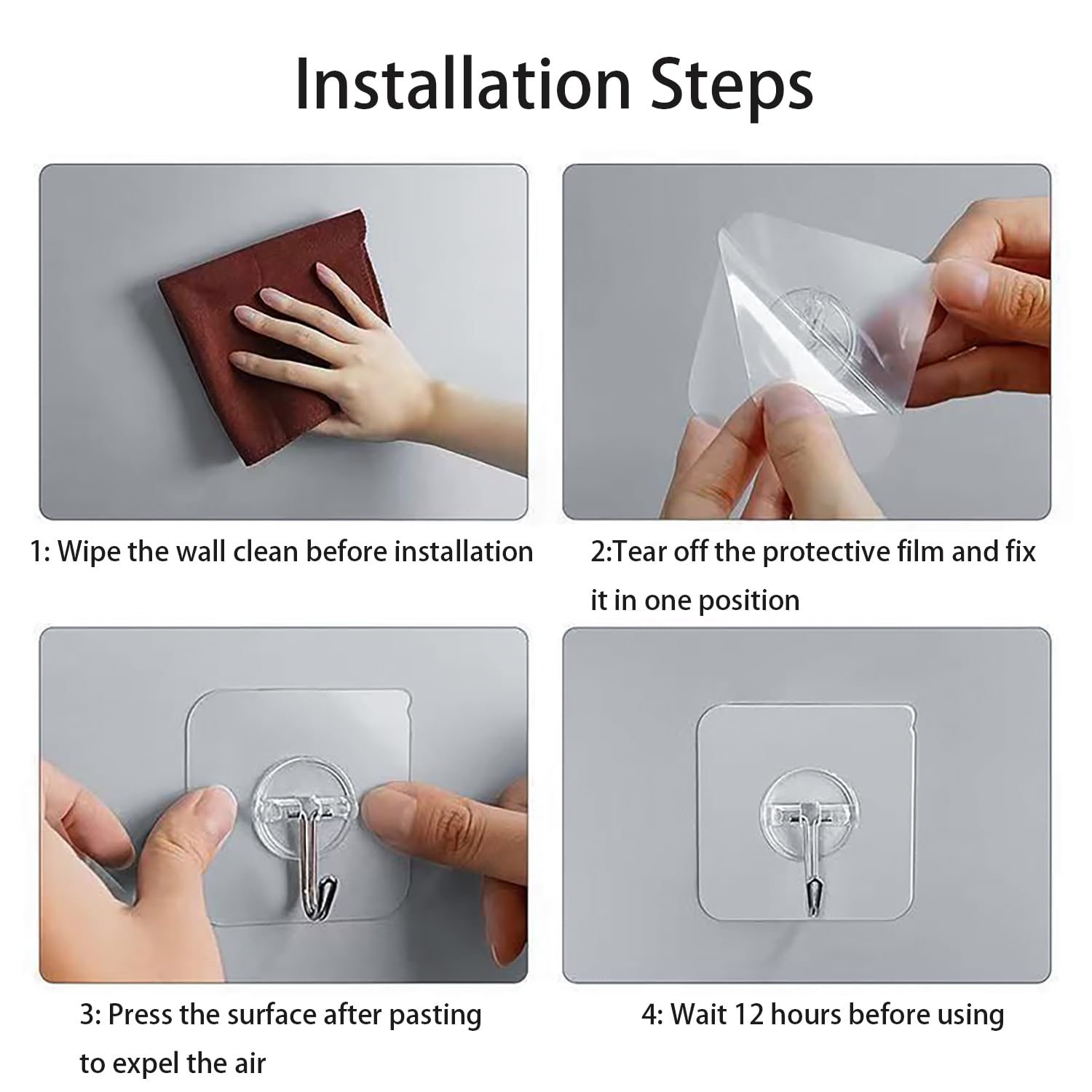 Installation Steps

1: Wipe the wall clean before installation

2:Tear off the protective film and fix it in one position

3: Press the surface after pasting to expel the air

4: Wait 12 hours before using