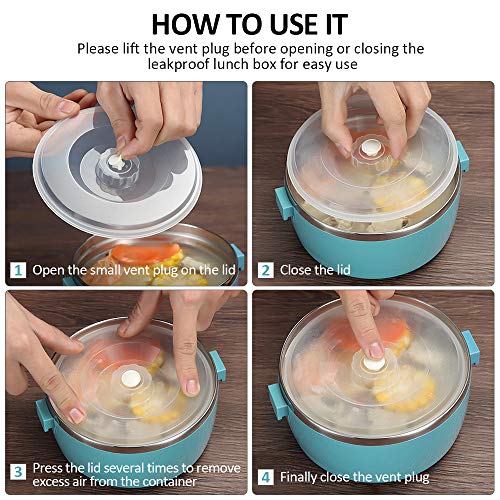 HOW TO USE IT
Please lift the vent plug before opening or closing the leakproof lunch box for easy use

1 Open the small vent plug on the lid

2 Close the lid

3 Press the lid several times to remove excess air from the container

4 Finally close the vent plug