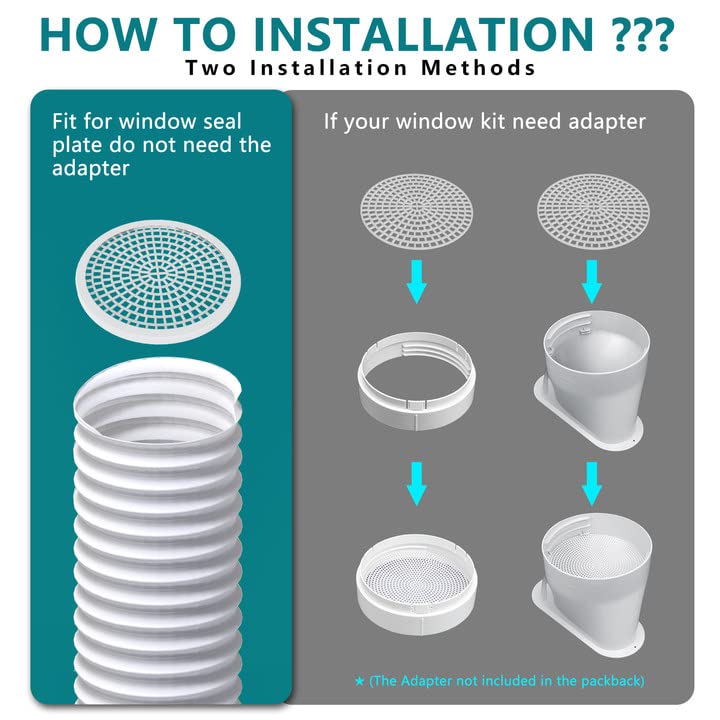 HOW TO INSTALLATION ???
Two Installation Methods

Fit for window seal plate do not need the adapter

If your window kit need adapter

★ (The Adapter not included in the packback)