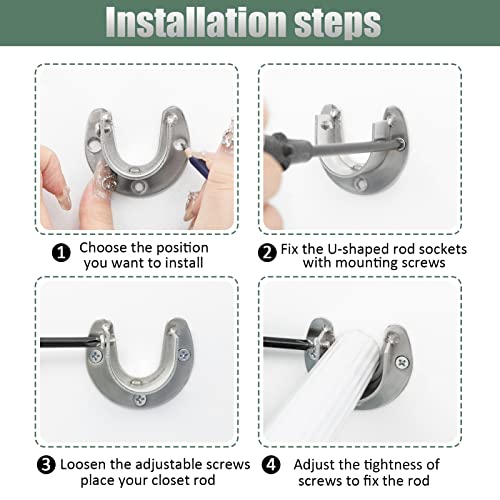 Installation steps

1 Choose the position you want to install

2 Fix the U-shaped rod sockets with mounting screws

3 Loosen the adjustable screws place your closet rod

4 Adjust the tightness of screws to fix the rod