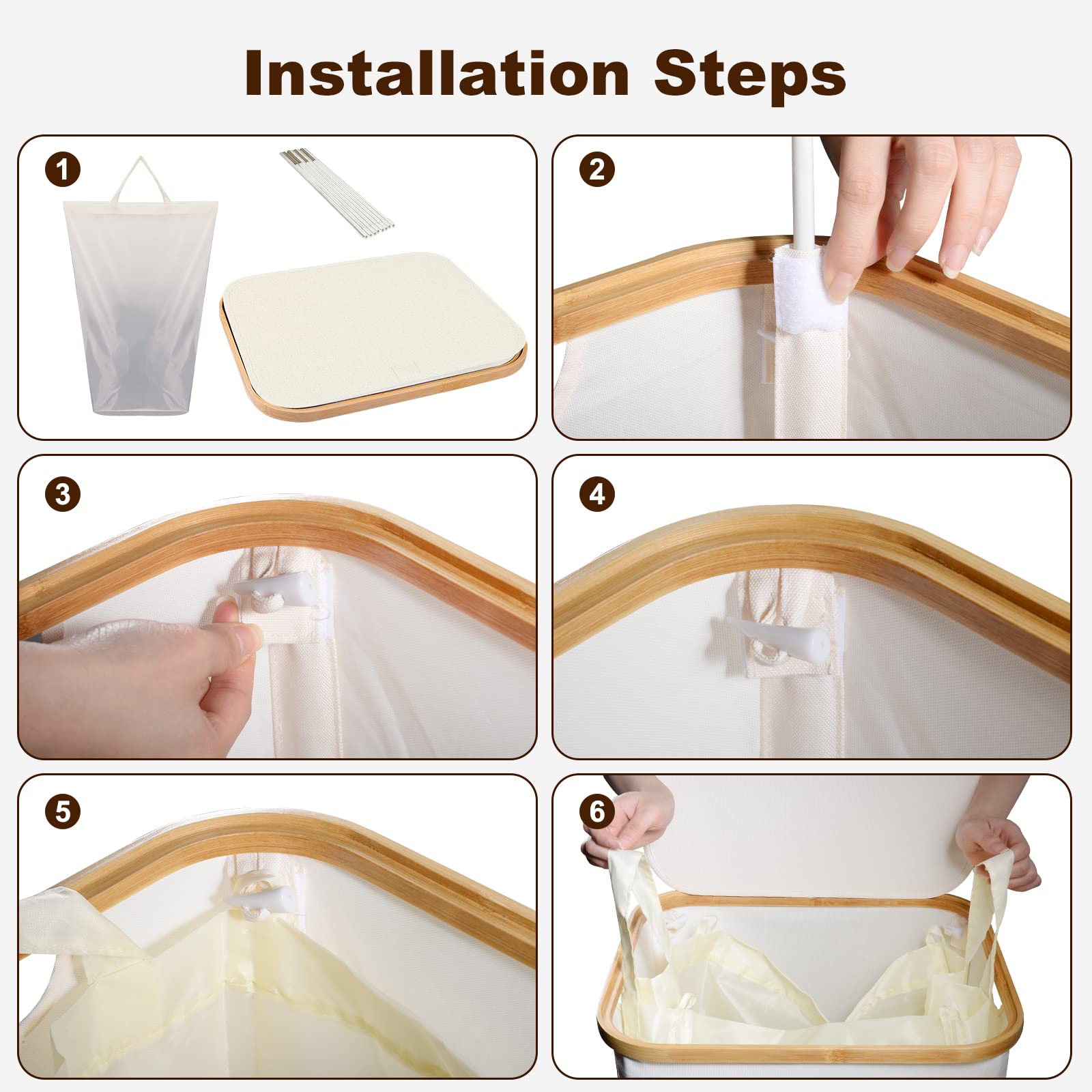 Installation Steps

1

2

3

4

5

6