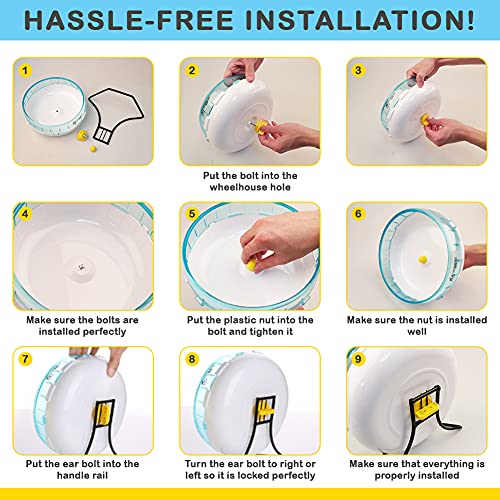 HASSLE-FREE INSTALLATION!

1

2

Put the bolt into the wheelhouse hole

3

4

Make sure the bolts are installed perfectly

5

Put the plastic nut into the bolt and tighten it

6

Make sure the nut is installed well

7

Put the ear bolt into the handle rail

8

Turn the ear bolt to right or left so it is locked perfectly

9

Make sure that everything is properly installed