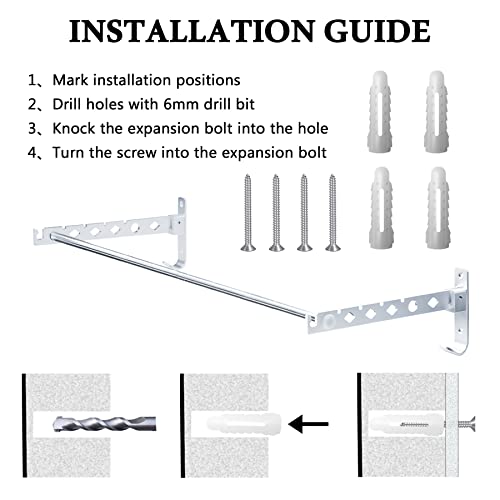 INSTALLATION GUIDE

1、Mark installation positions
2、Drill holes with 6mm drill bit
3、Knock the expansion bolt into the hole
4、Turn the screw into the expansion bolt