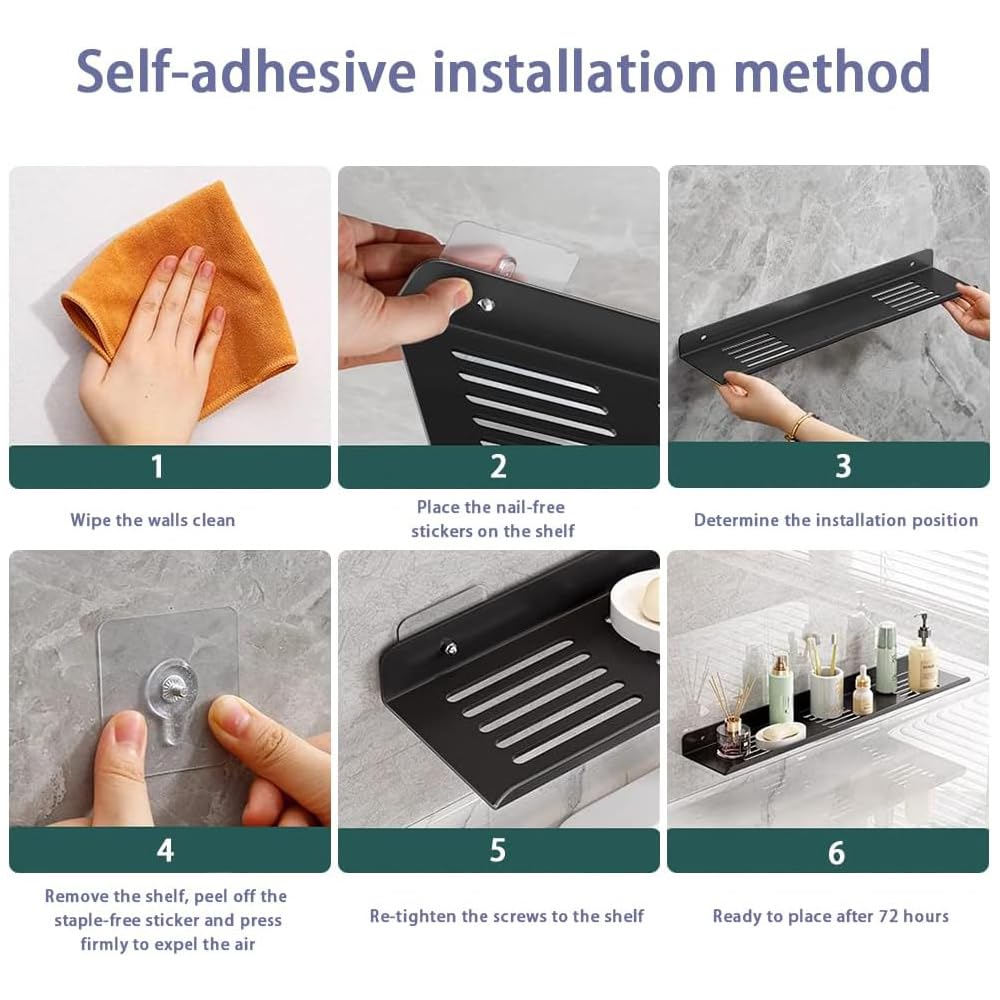 Self-adhesive installation method

1

Wipe the walls clean

2

Place the nail-free stickers on the shelf

3

Determine the installation position

4

Remove the shelf, peel off the staple-free sticker and press firmly to expel the air

5

Re-tighten the screws to the shelf

6

Ready to place after 72 hours