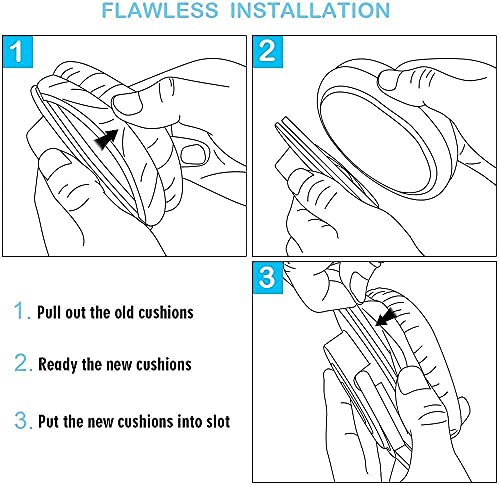 FLAWLESS INSTALLATION

1

2

3

1. Pull out the old cushions

2. Ready the new cushions

3. Put the new cushions into slot